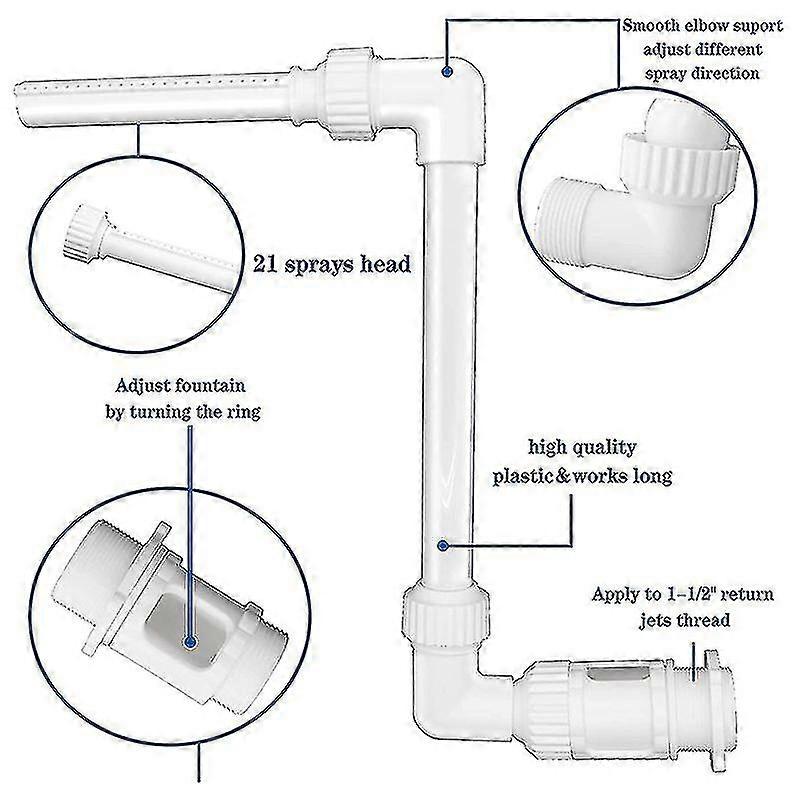 Smooth elbow suport adjust different spray direction

21 sprays head

Adjust fountain by turning the ring

high quality plastic&works long

Apply to 1-1/2" return jets thread