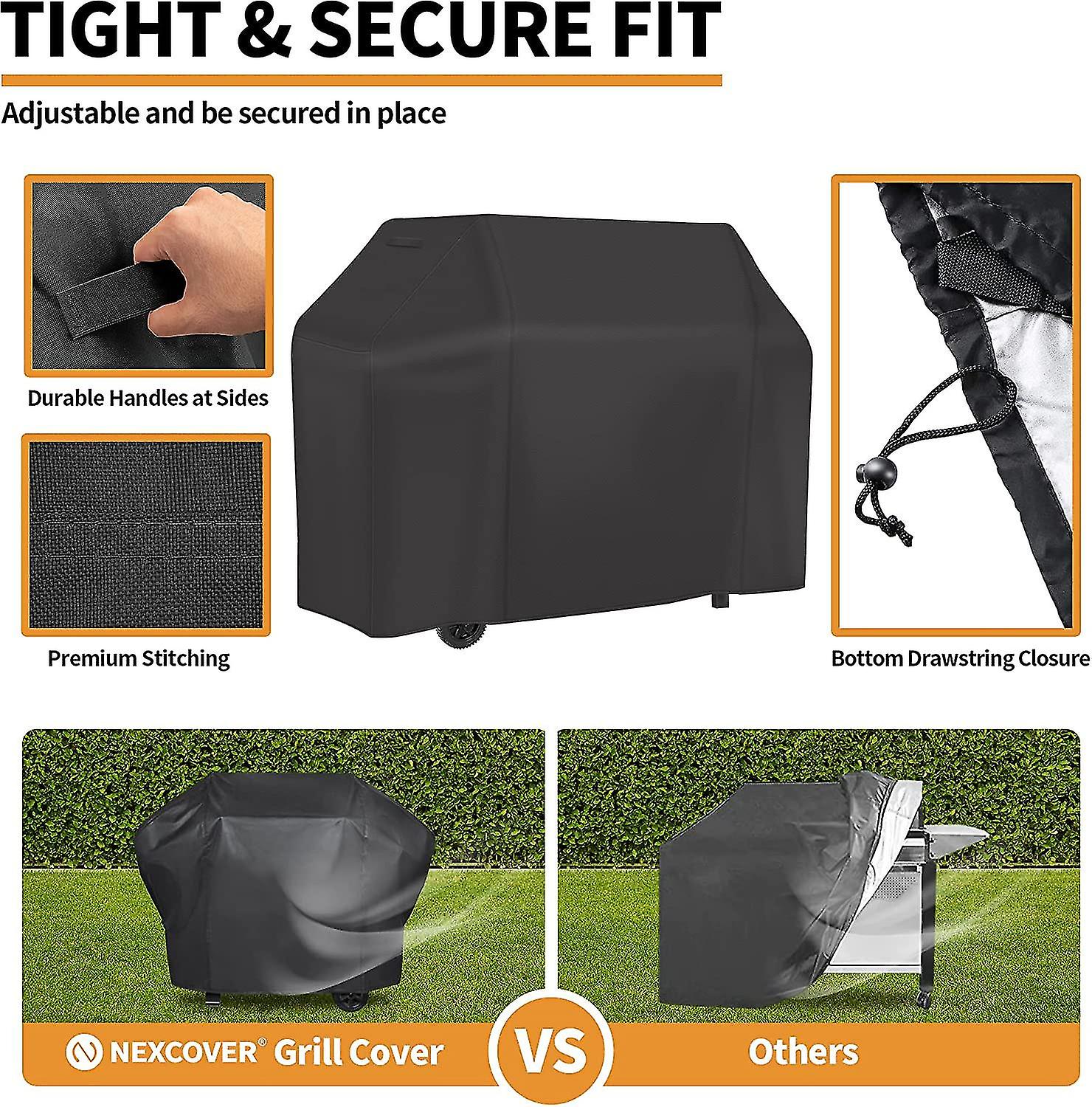 TIGHT & SECURE FIT

Adjustable and be secured in place

Durable Handles at Sides

Premium Stitching

Bottom Drawstring Closure

NEXCOVER® Grill Cover

VS

Others