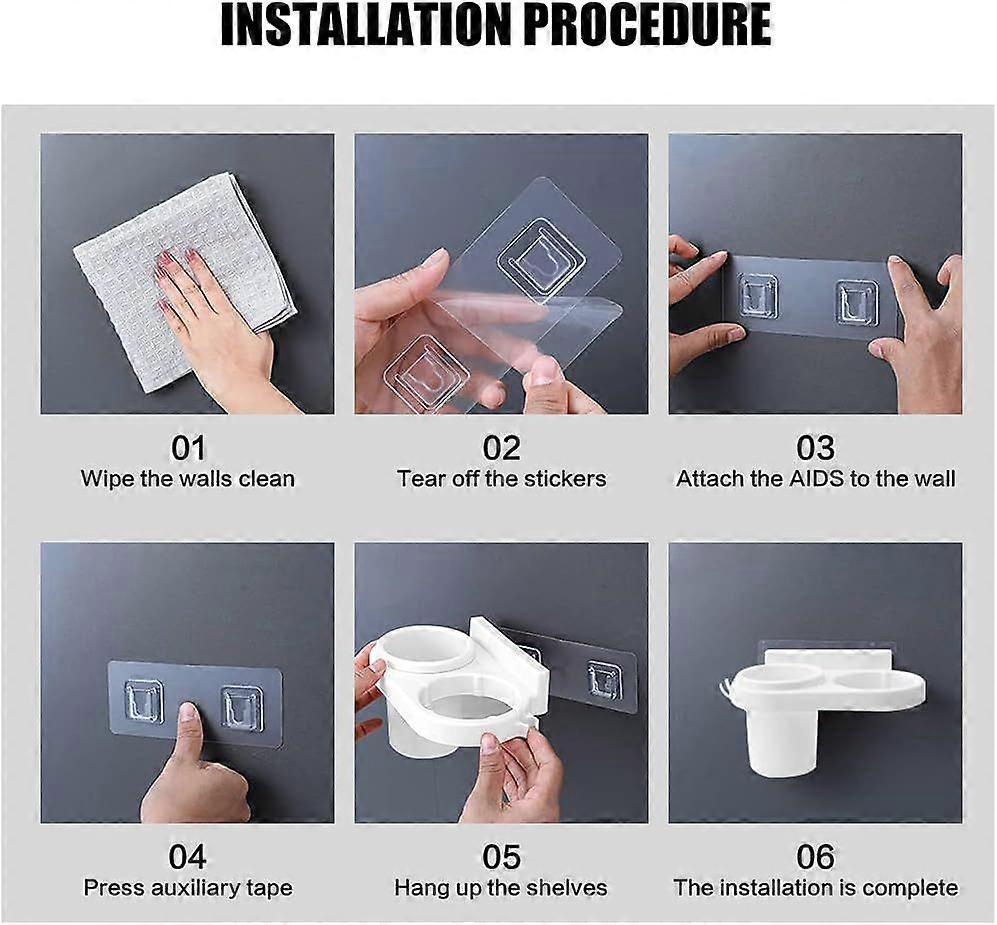 INSTALLATION PROCEDURE

01
Wipe the walls clean

02
Tear off the stickers

03
Attach the AIDS to the wall

04
Press auxiliary tape

05
Hang up the shelves

06
The installation is complete