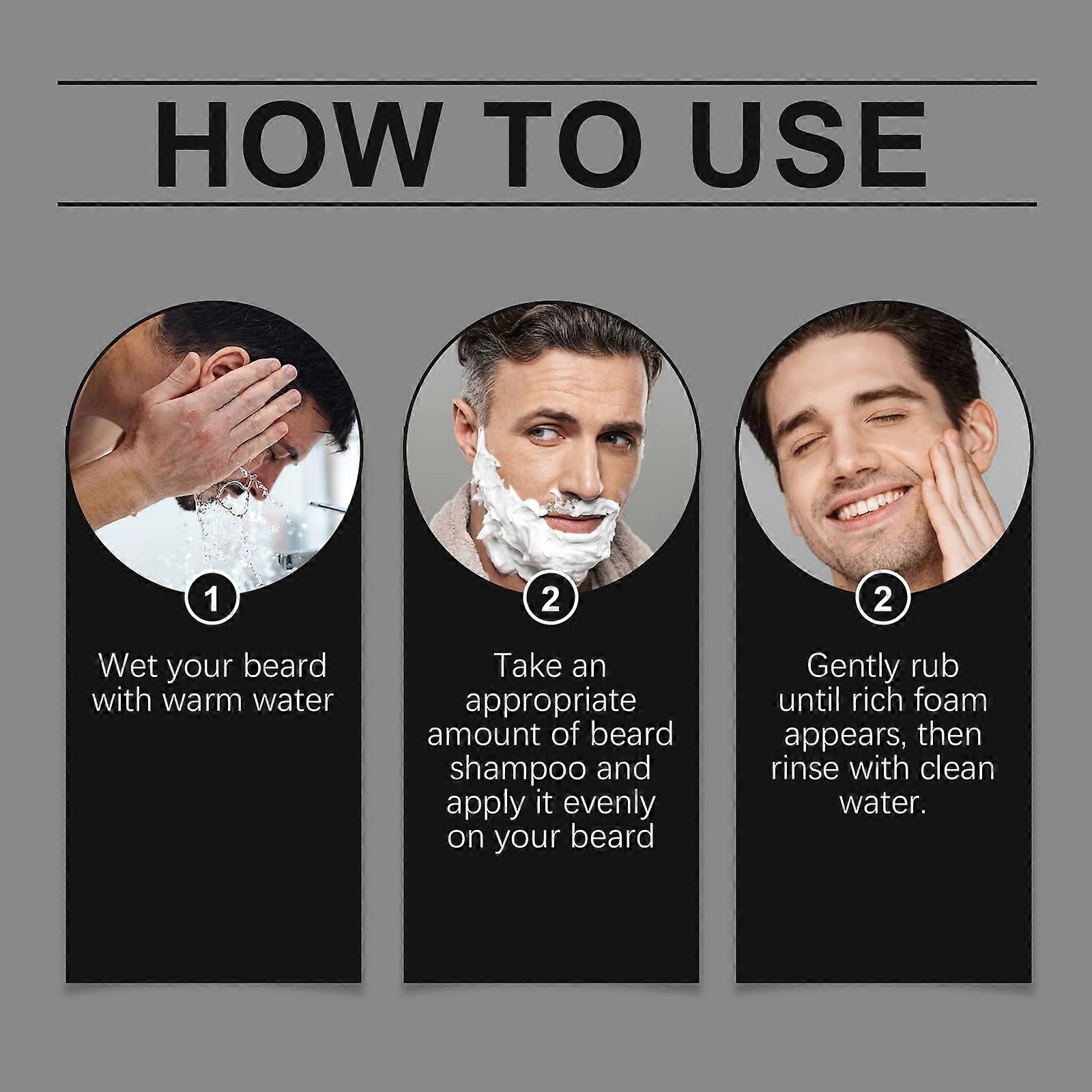 HOW TO USE

1

Wet your beard with warm water

2

Take an appropriate amount of beard shampoo and apply it evenly on your beard

2

Gently rub until rich foam appears, then rinse with clean water.