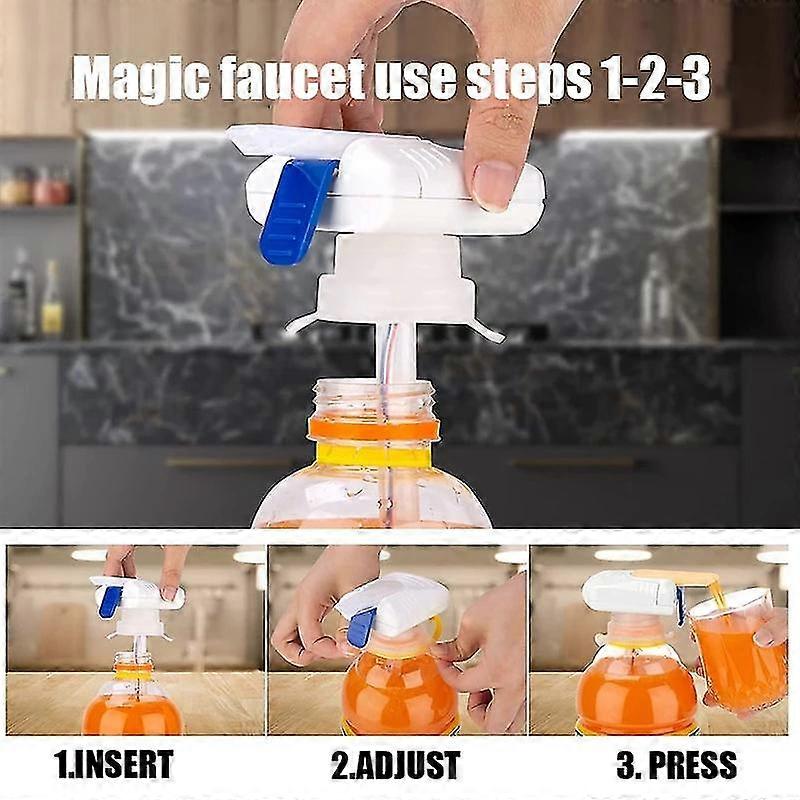 Magic faucet use steps 1-2-3

1.INSERT

2.ADJUST

3. PRESS