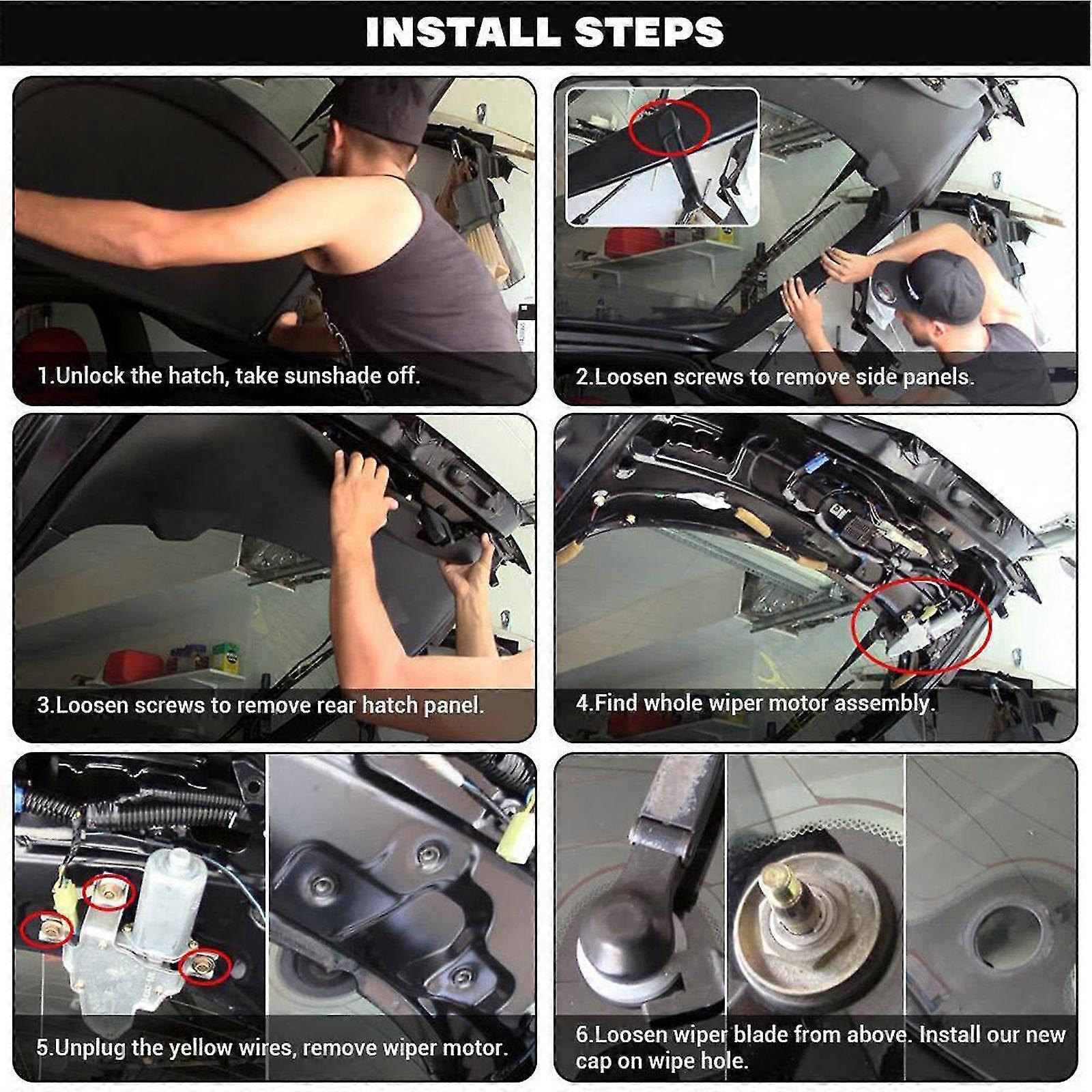 INSTALL STEPS

1.Unlock the hatch, take sunshade off.

2.Loosen screws to remove side panels.

3.Loosen screws to remove rear hatch panel.

4.Find whole wiper motor assembly.

5.Unplug the yellow wires, remove wiper motor.

6.Loosen wiper blade from above. Install our new cap on wipe hole.