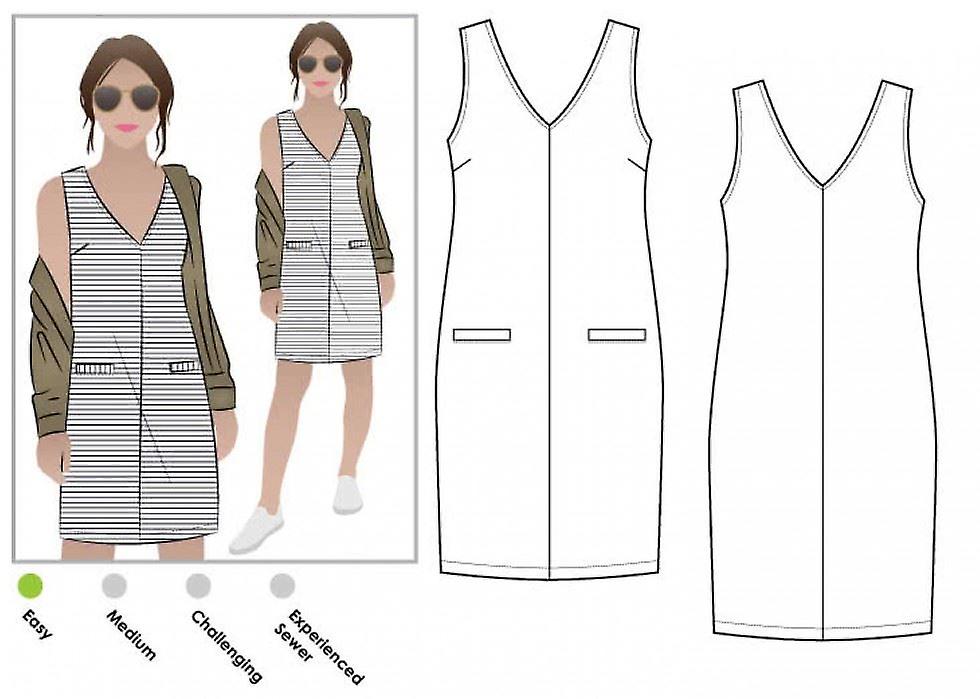 Easy

Medium

Challenging

Experienced Sewer