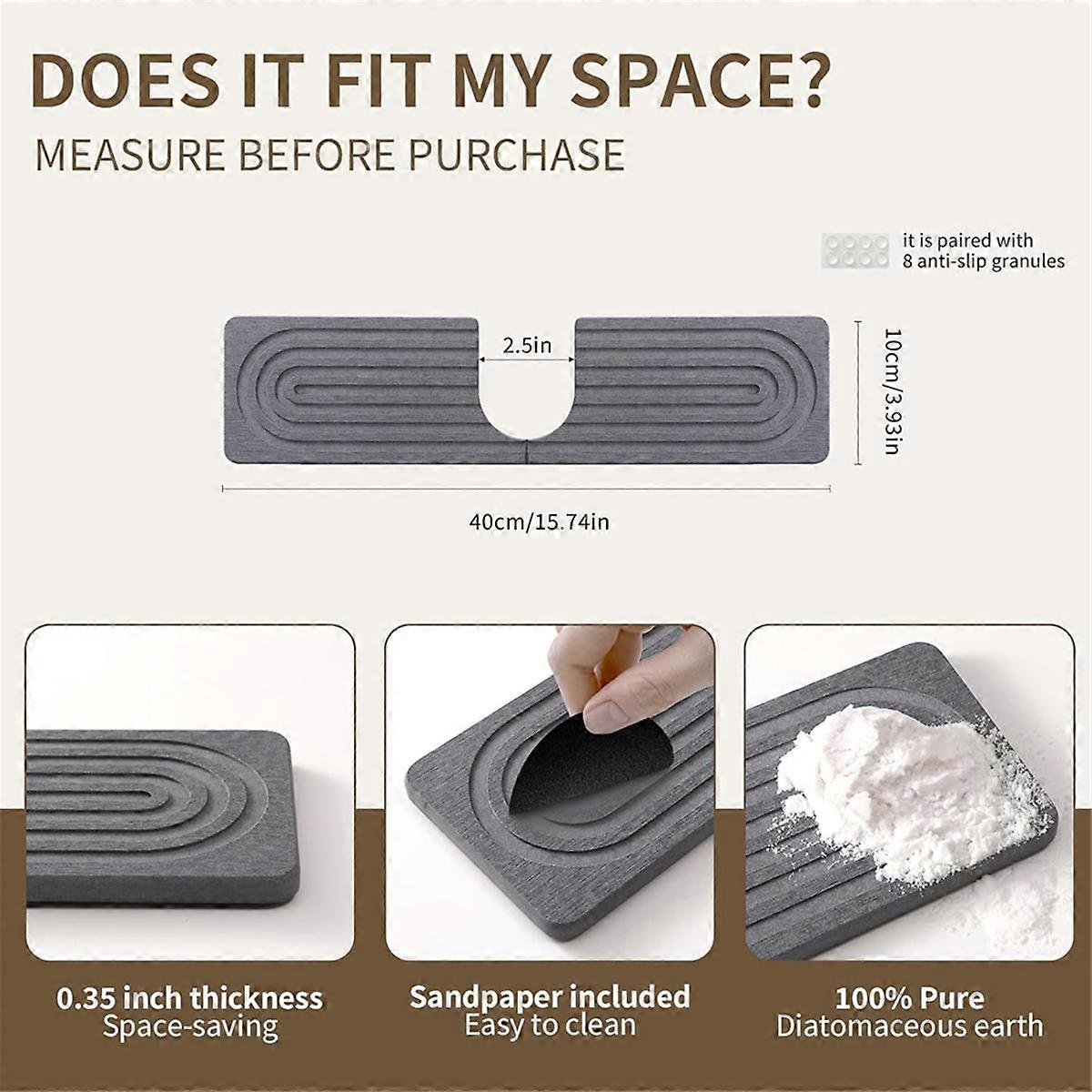 DOES IT FIT MY SPACE?

MEASURE BEFORE PURCHASE

it is paired with
8 anti-slip granules

2.5in

10cm/3.93in

40cm/15.74in

0.35 inch thickness
Space-saving

Sandpaper included
Easy to clean

100% Pure
Diatomaceous earth