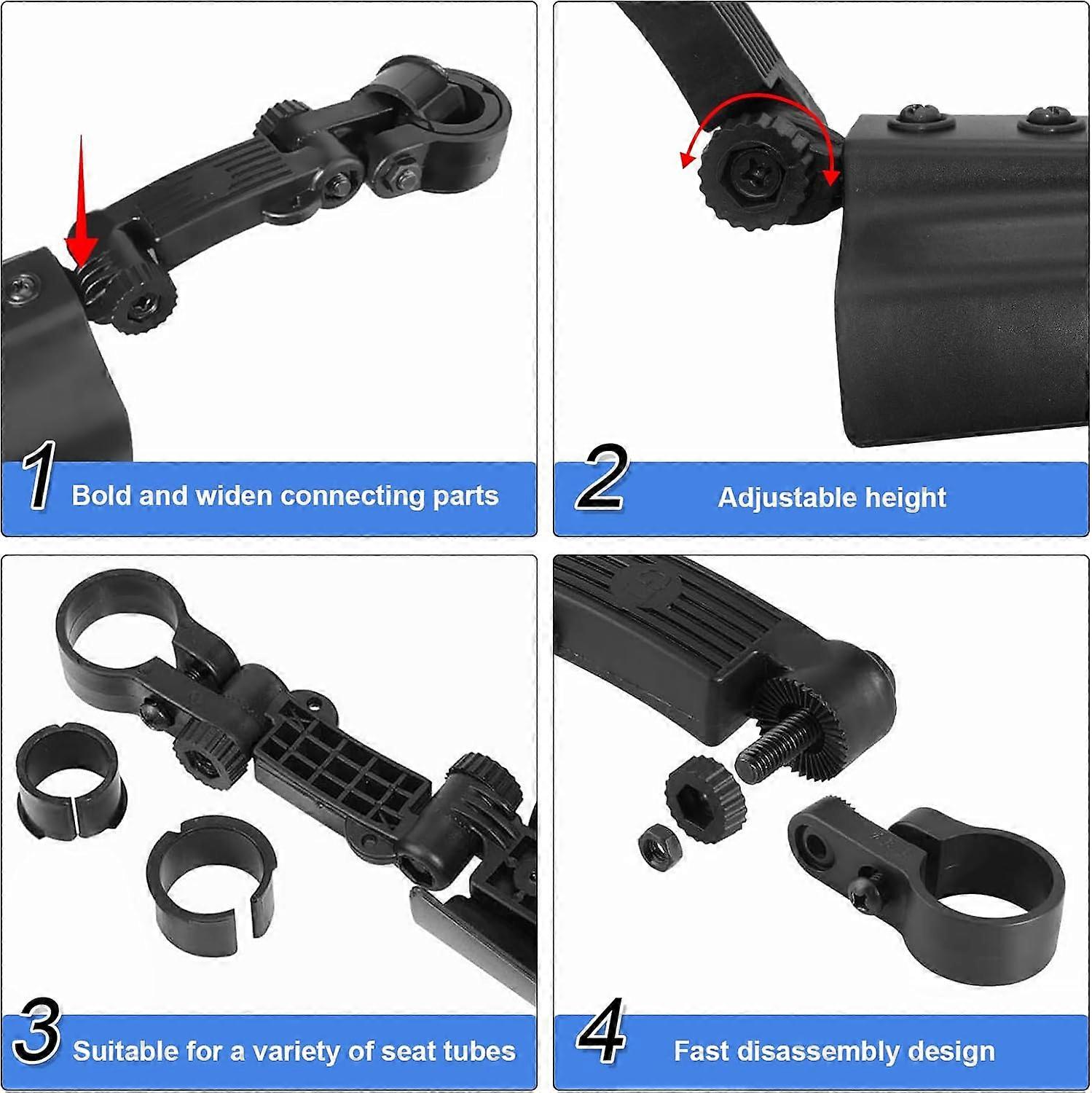 1 Bold and widen connecting parts

2 Adjustable height

3 Suitable for a variety of seat tubes

4 Fast disassembly design