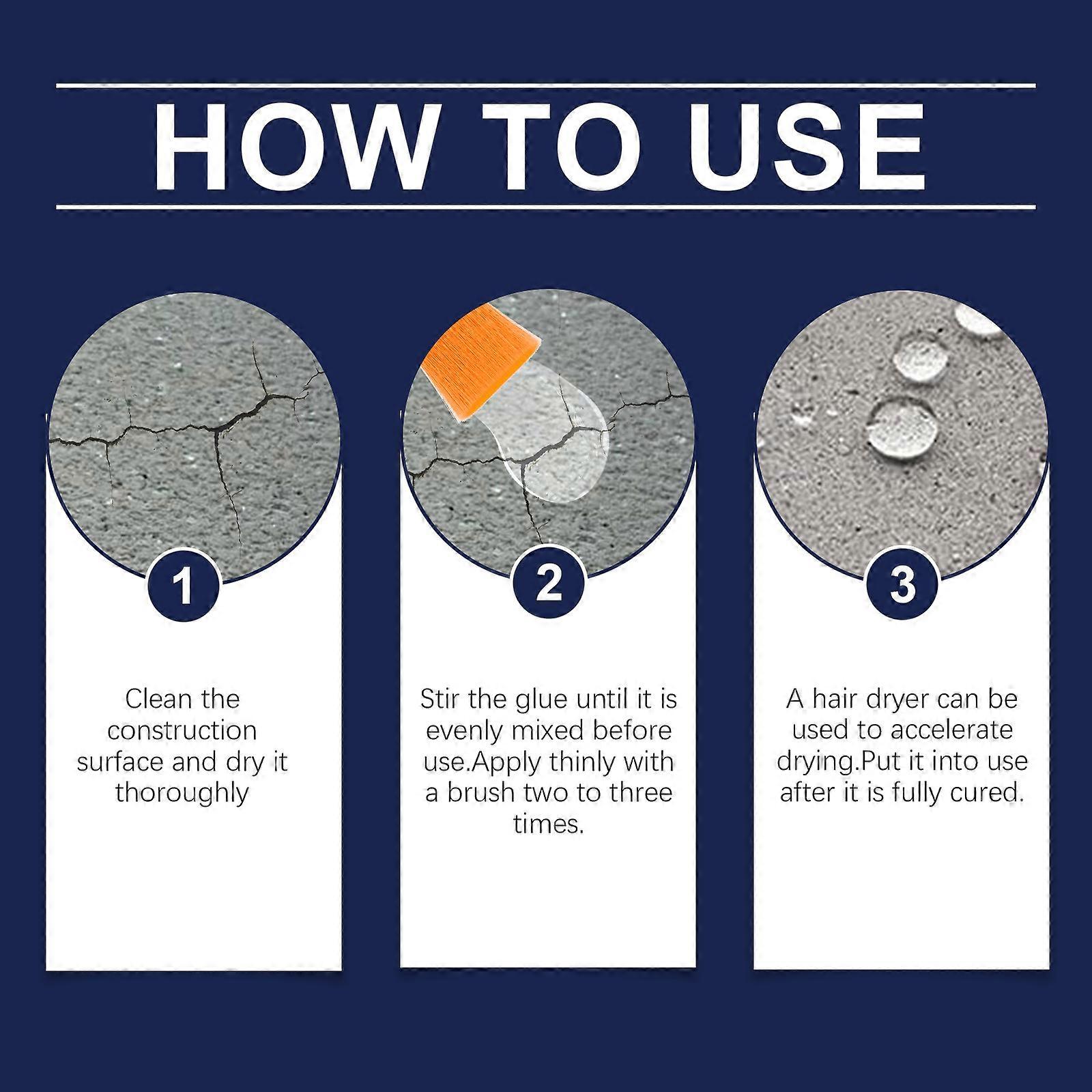 HOW TO USE

1

Clean the construction surface and dry it thoroughly

2

Stir the glue until it is evenly mixed before use.Apply thinly with a brush two to three times.

3

A hair dryer can be used to accelerate drying.Put it into use after it is fully cured.