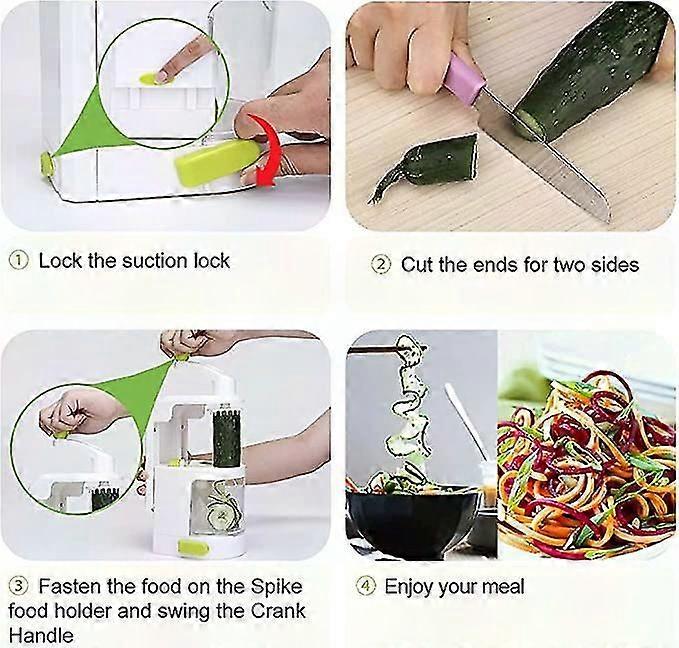 ① Lock the suction lock

② Cut the ends for two sides

③ Fasten the food on the Spike food holder and swing the Crank Handle

④ Enjoy your meal