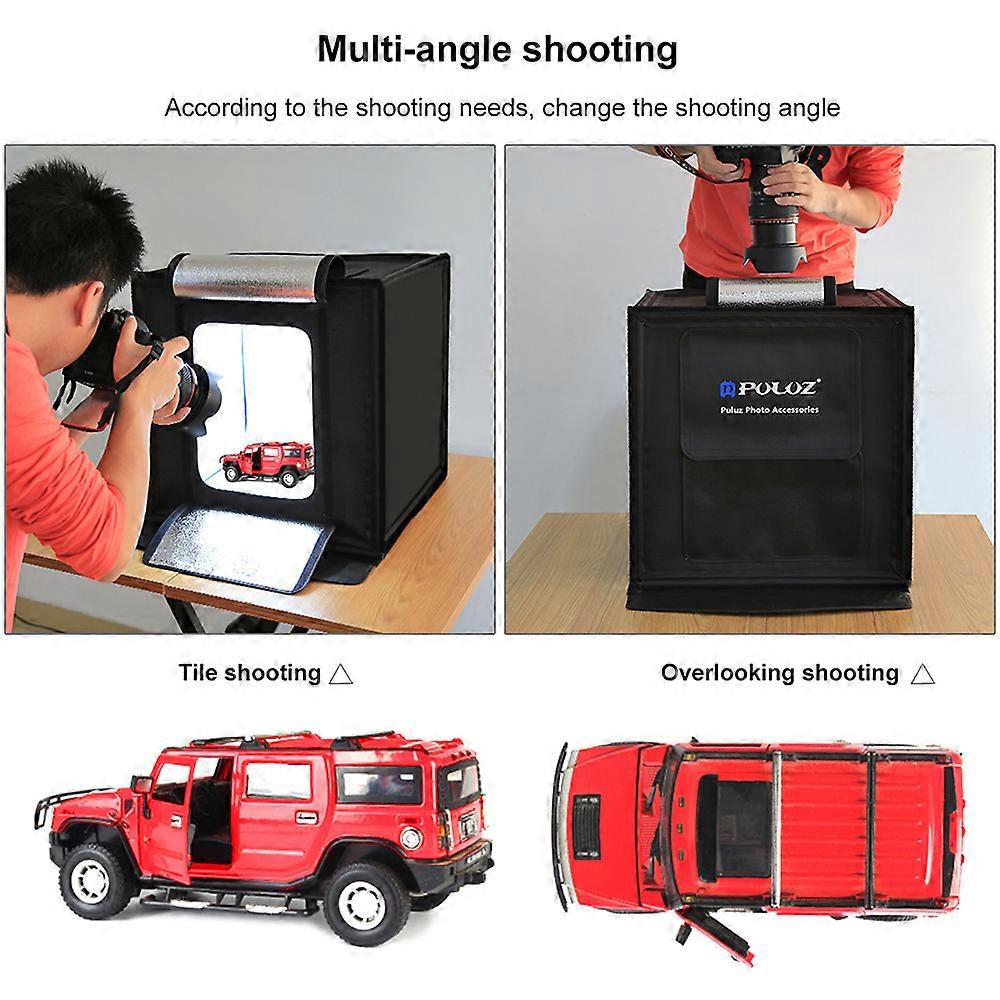 Multi-angle shooting

According to the shooting needs, change the shooting angle

PULUZ
Puluz Photo Accessories

Tile shooting △

Overlooking shooting △