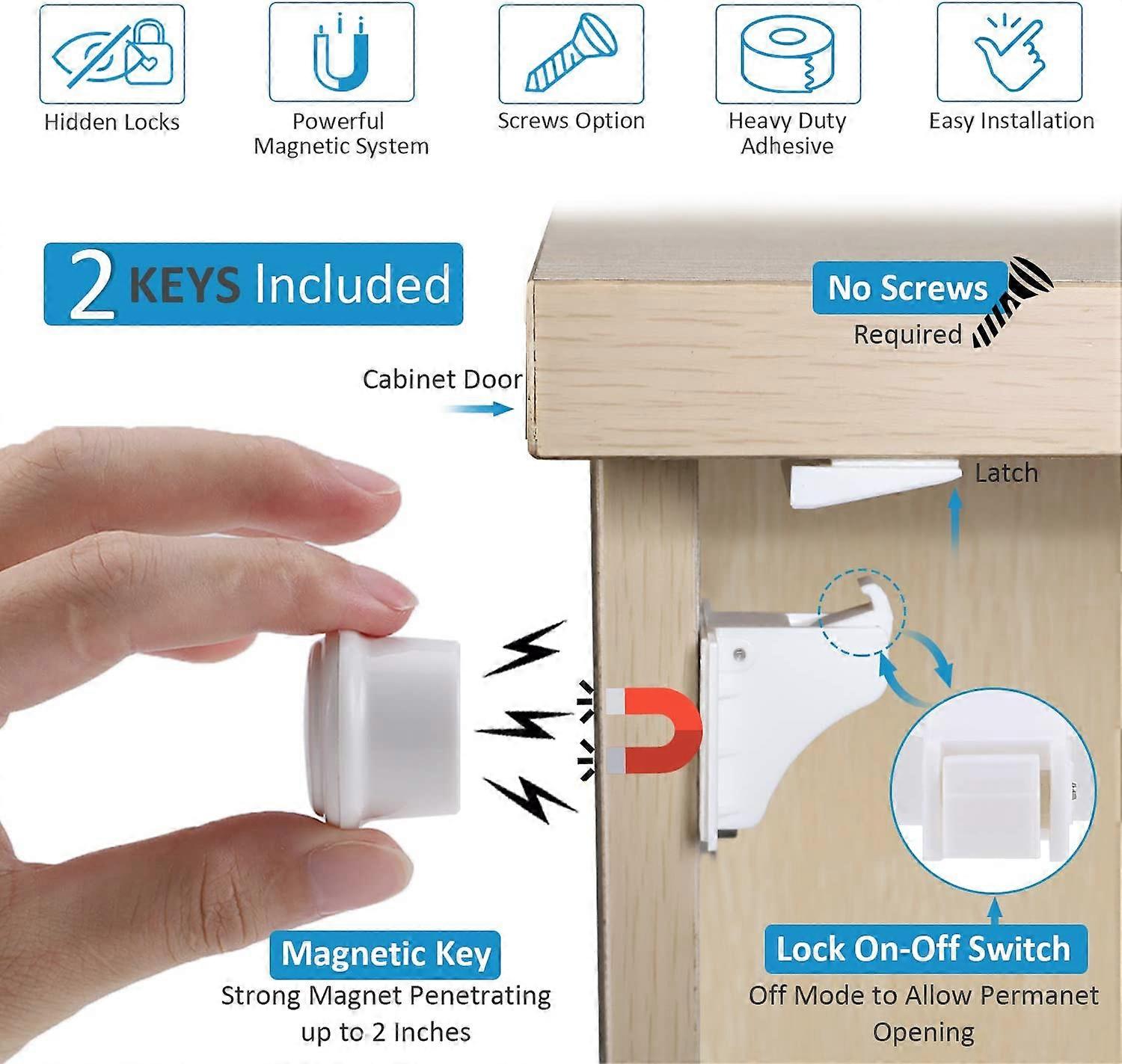 Hidden Locks

Powerful Magnetic System

Screws Option

Heavy Duty Adhesive

Easy Installation

2 KEYS Included

No Screws Required

Cabinet Door

Latch

Magnetic Key
Strong Magnet Penetrating up to 2 Inches

Lock On-Off Switch
Off Mode to Allow Permanet Opening