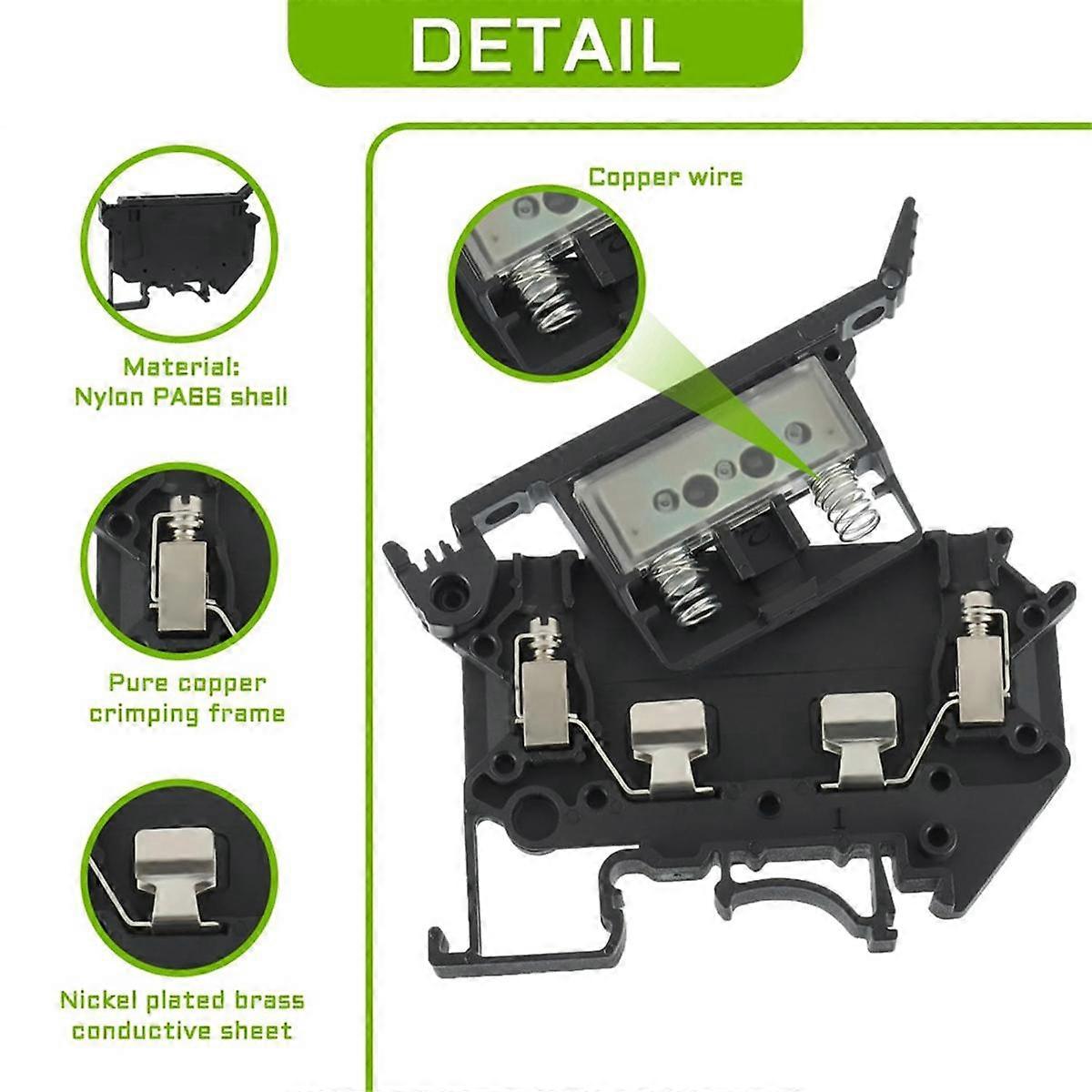 DETAIL

Material:
Nylon PA66 shell

Pure copper crimping frame

Nickel plated brass conductive sheet

Copper wire

1