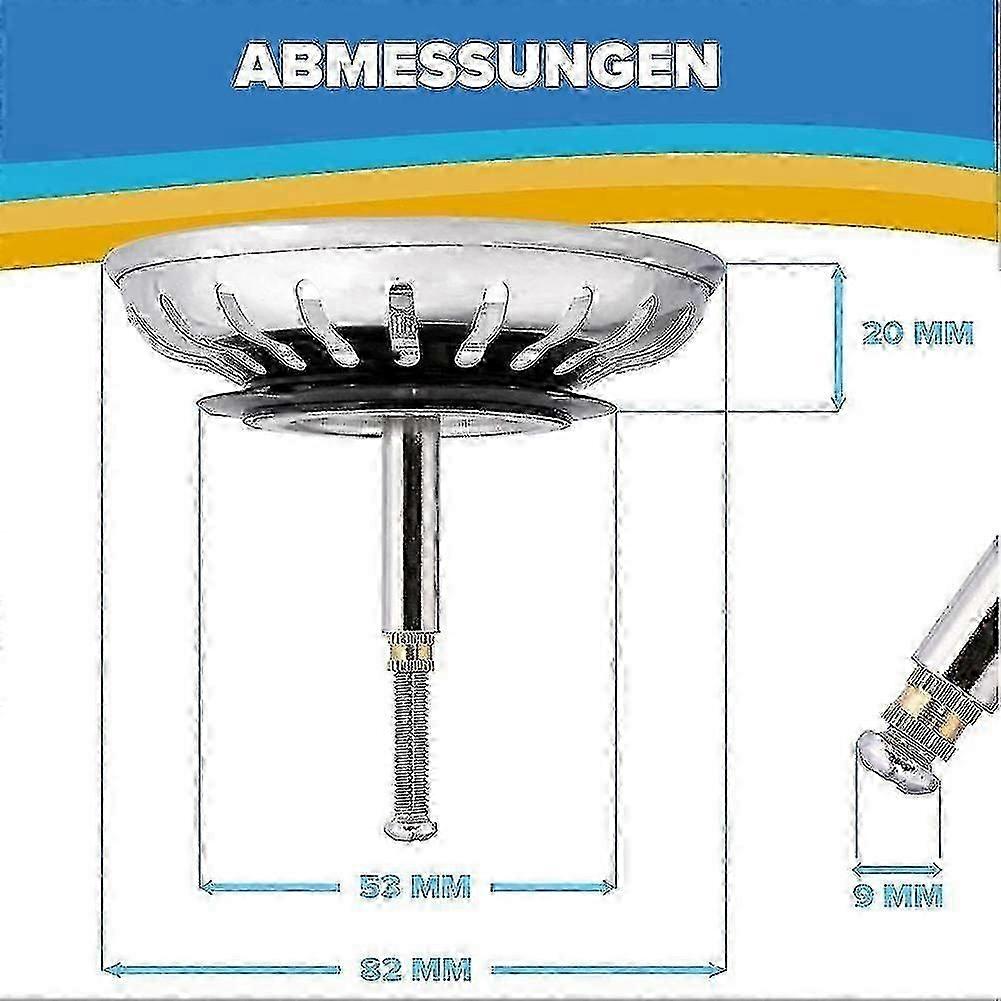 ABMESSUNGEN

20 MM

53 MM

82 MM

9 MM