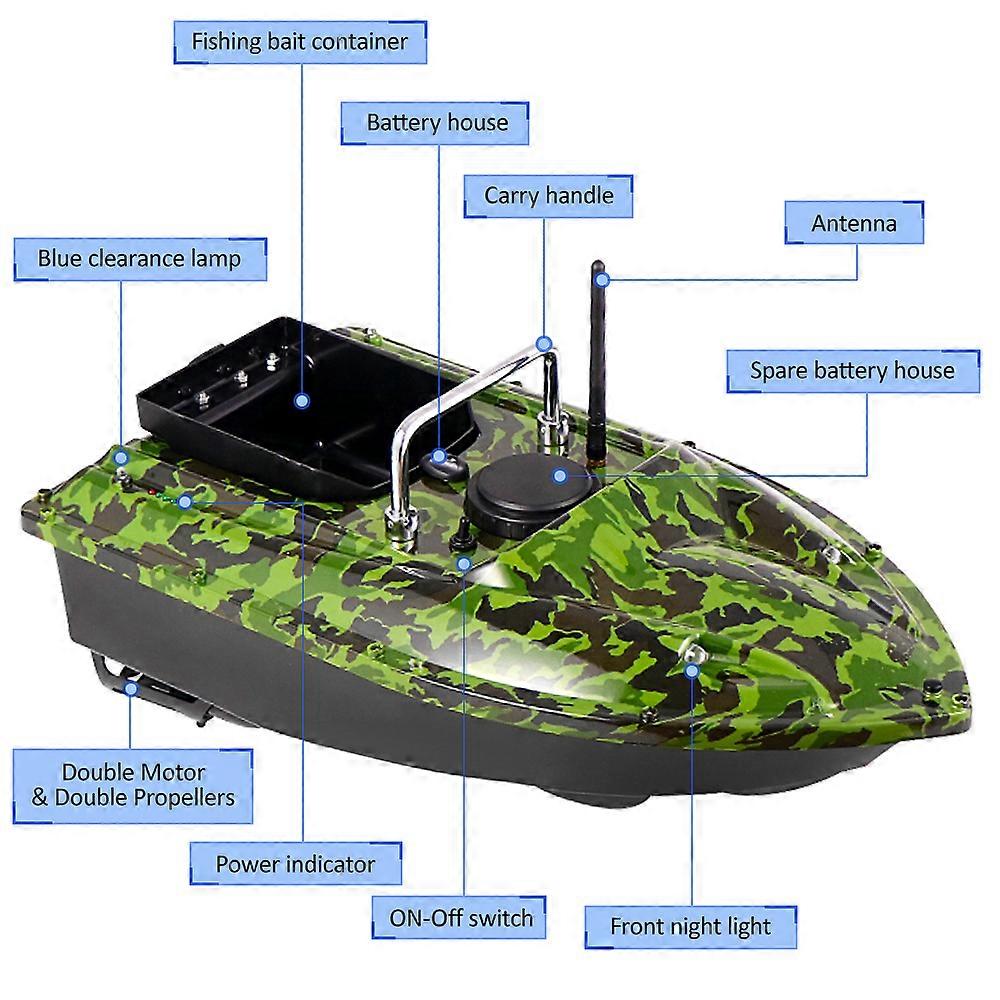 Fishing bait container

Battery house

Carry handle

Antenna

Blue clearance lamp

Spare battery house

Double Motor & Double Propellers

Power indicator

ON-Off switch

Front night light