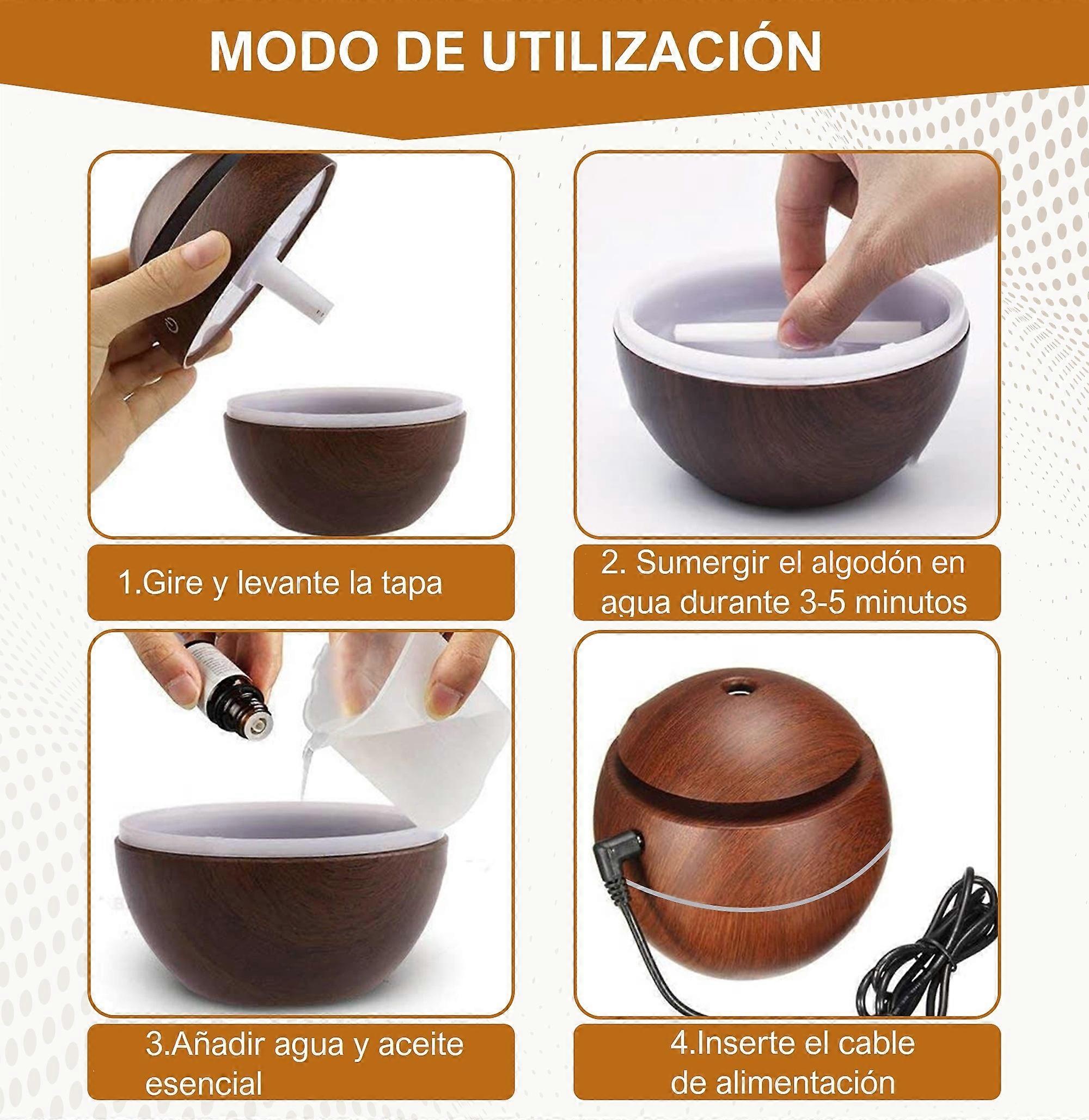 MODO DE UTILIZACIÓN

1.Gire y levante la tapa

2. Sumergir el algodón en agua durante 3-5 minutos

3.Añadir agua y aceite esencial

4.Inserte el cable de alimentación