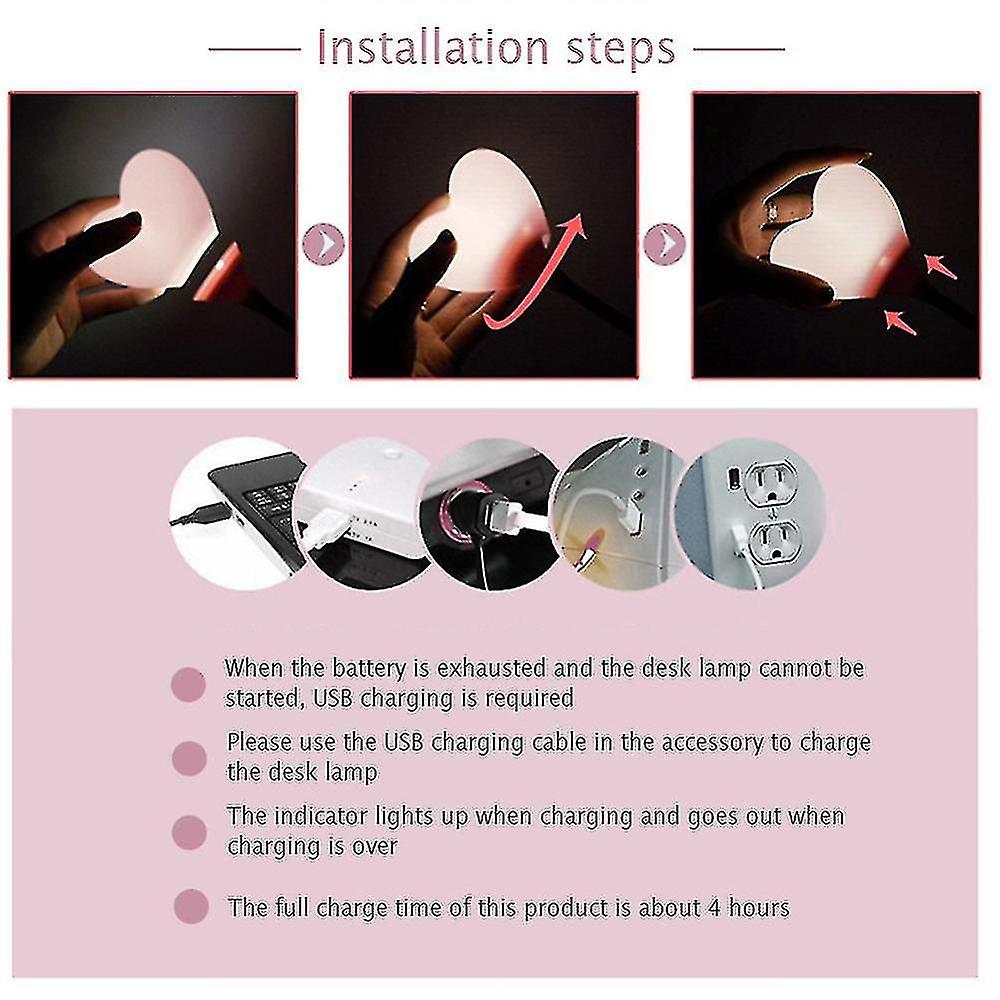 Installation steps

When the battery is exhausted and the desk lamp cannot be started, USB charging is required

Please use the USB charging cable in the accessory to charge the desk lamp

The indicator lights up when charging and goes out when charging is over

The full charge time of this product is about 4 hours