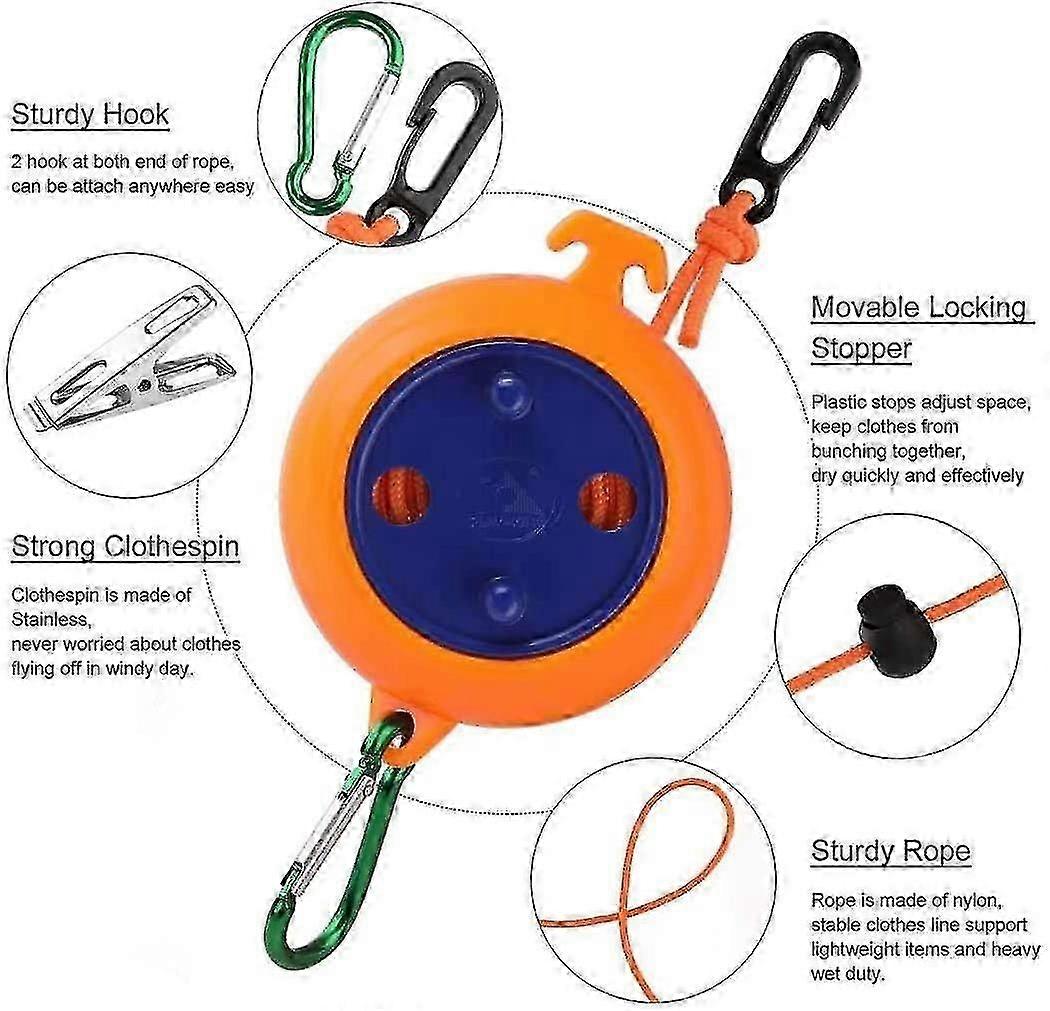 Sturdy Hook

2 hook at both end of rope, can be attach anywhere easy

Strong Clothespin

Clothespin is made of Stainless, never worried about clothes flying off in windy day.

Movable Locking Stopper

Plastic stops adjust space, keep clothes from bunching together, dry quickly and effectively

Sturdy Rope

Rope is made of nylon, stable clothes line support lightweight items and heavy wet duty.