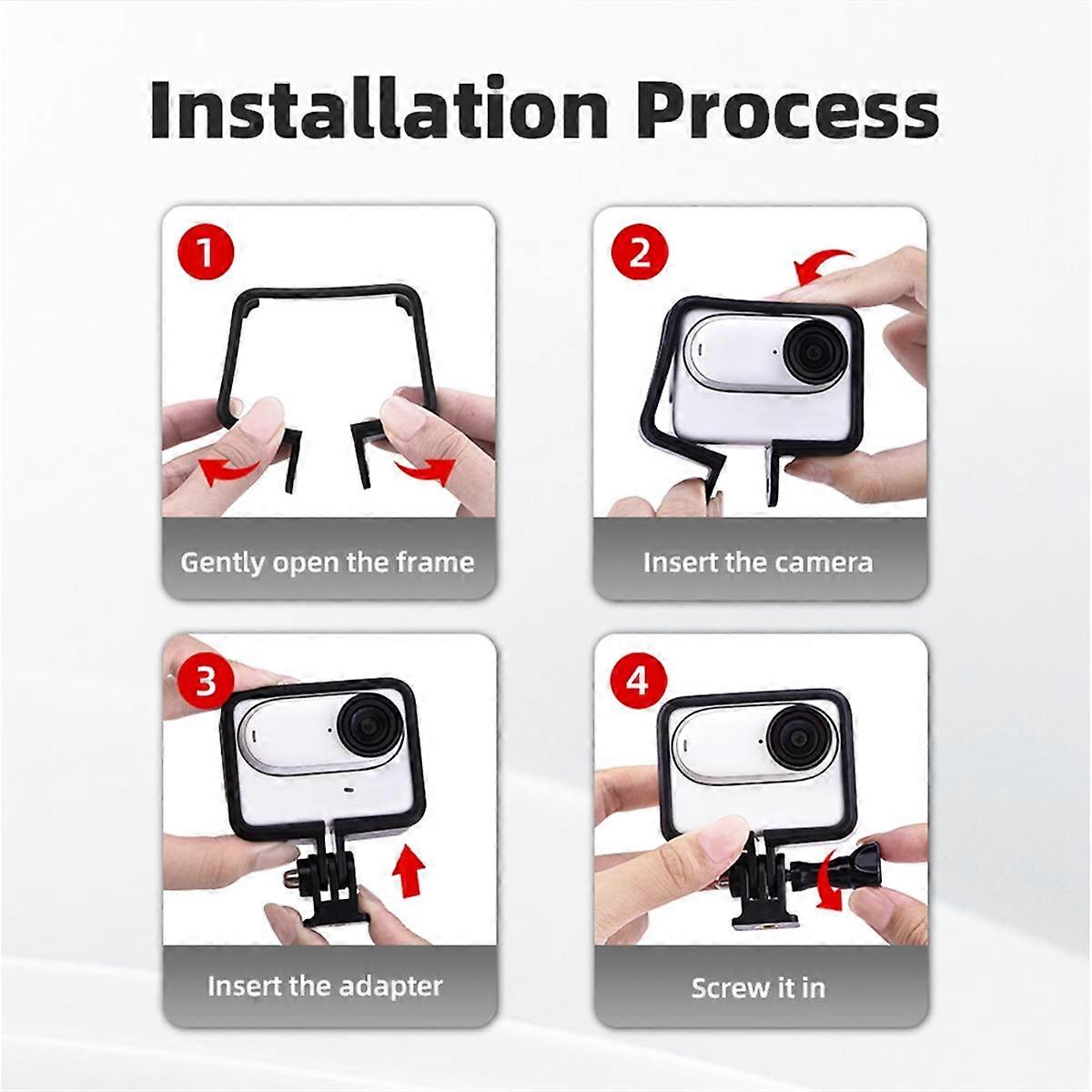 Installation Process

1

Gently open the frame

2

Insert the camera

3

Insert the adapter

4

Screw it in