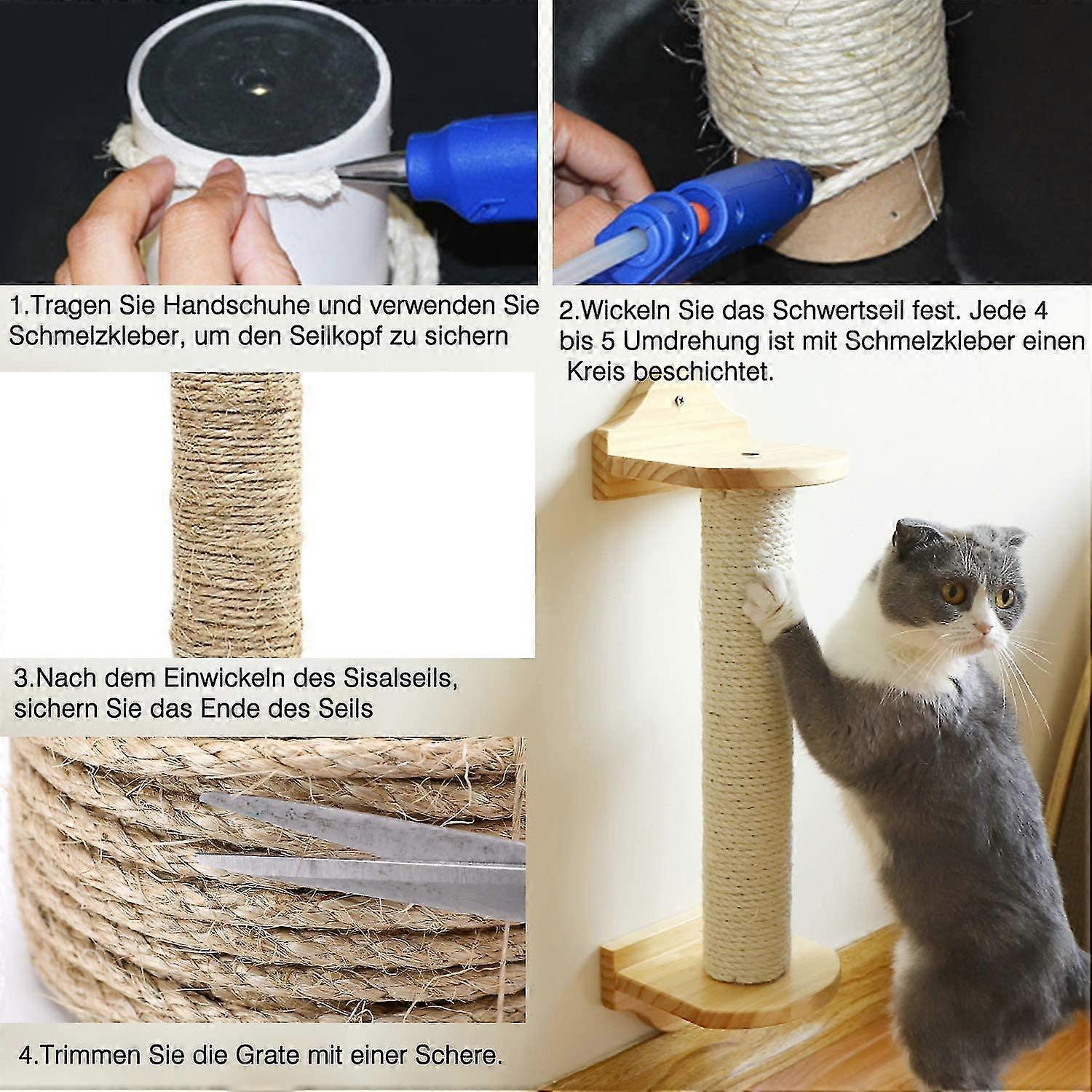 1.Tragen Sie Handschuhe und verwenden Sie Schmelzkleber, um den Seilkopf zu sichern

2.Wickeln Sie das Schwertseil fest. Jede 4 bis 5 Umdrehung ist mit Schmelzkleber einen Kreis beschichtet.

3.Nach dem Einwickeln des Sisalseils, sichern Sie das Ende des Seils

4.Trimmen Sie die Grate mit einer Schere.