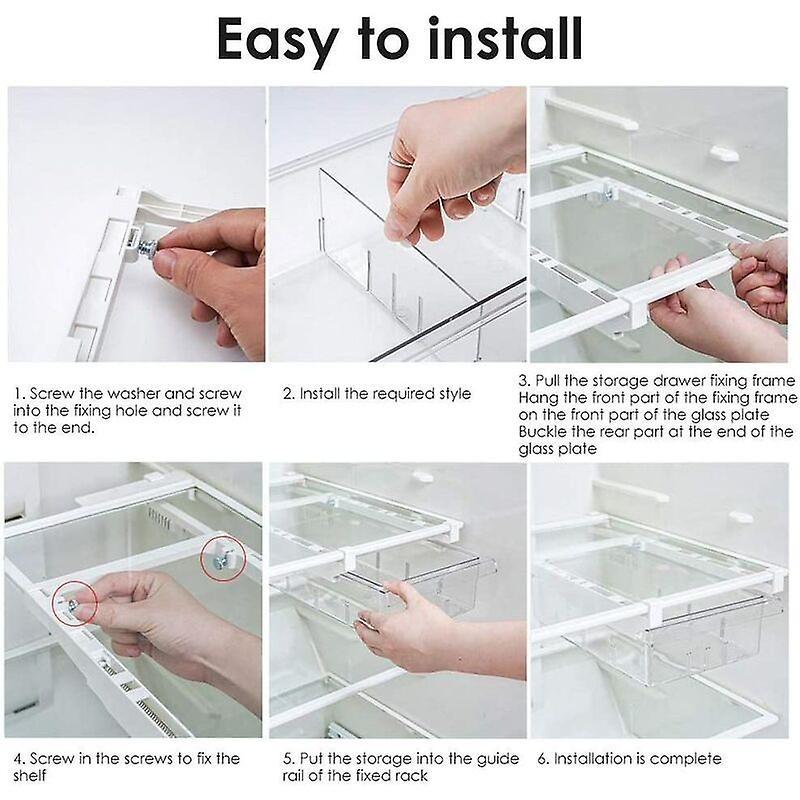 Easy to install

1. Screw the washer and screw into the fixing hole and screw it to the end.

2. Install the required style

3. Pull the storage drawer fixing frame Hang the front part of the fixing frame on the front part of the glass plate Buckle the rear part at the end of the glass plate

4. Screw in the screws to fix the shelf

5. Put the storage into the guide rail of the fixed rack

6. Installation is complete