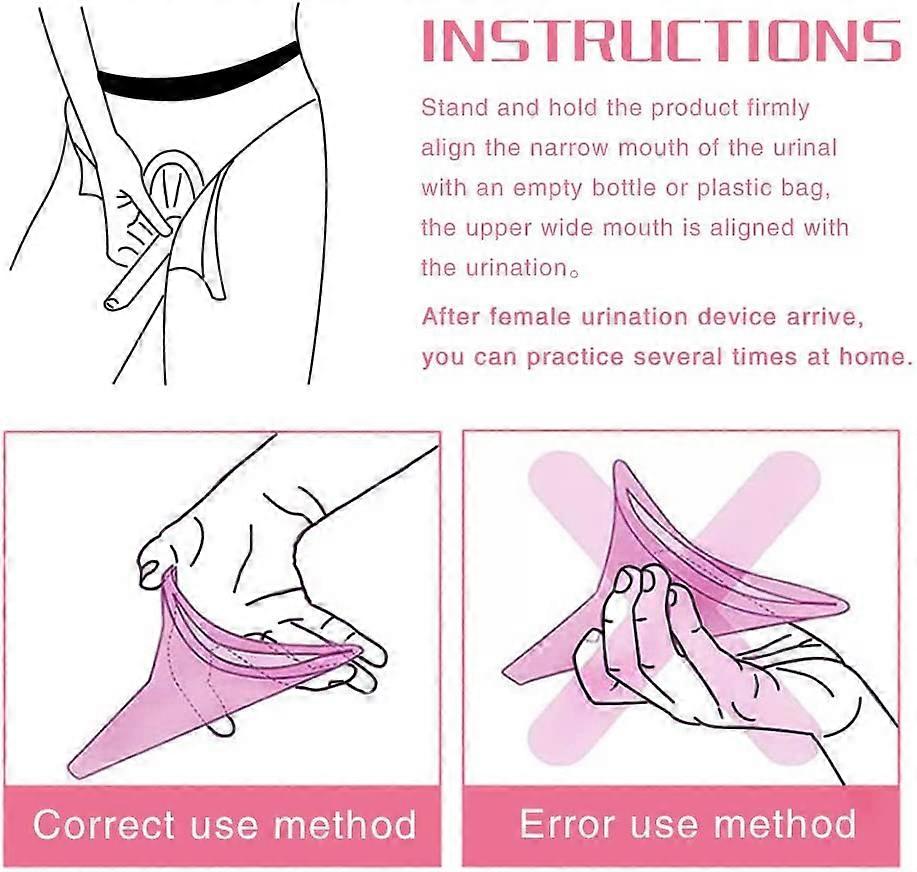 INSTRUCTIONS

Stand and hold the product firmly align the narrow mouth of the urinal with an empty bottle or plastic bag, the upper wide mouth is aligned with the urination。

After female urination device arrive, you can practice several times at home.

Correct use method

Error use method