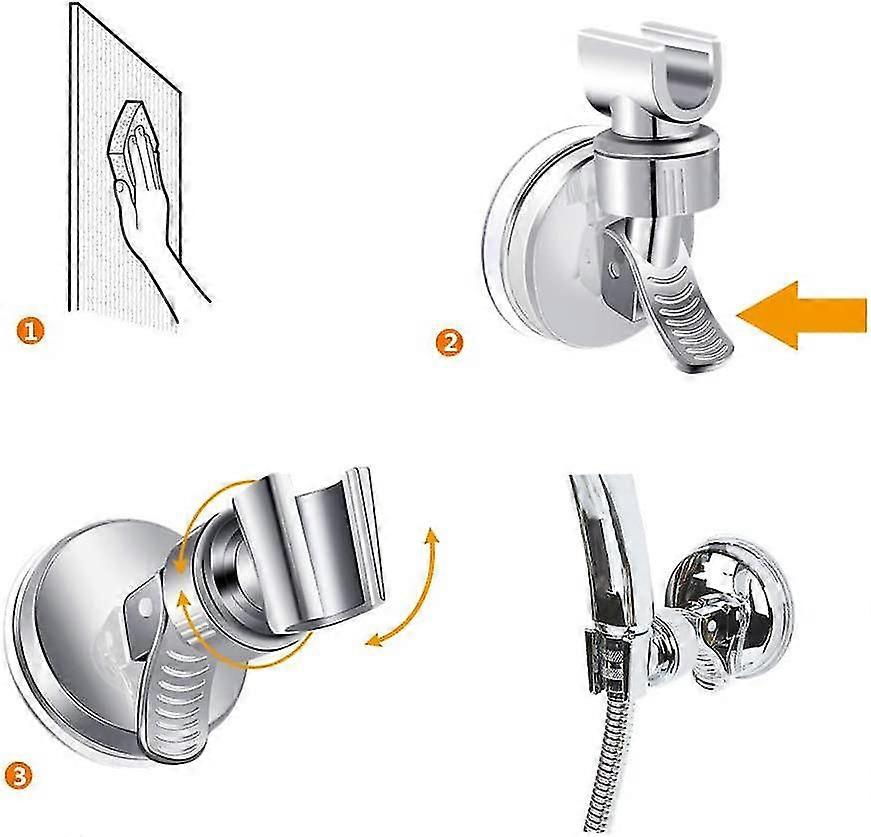 1

2

3