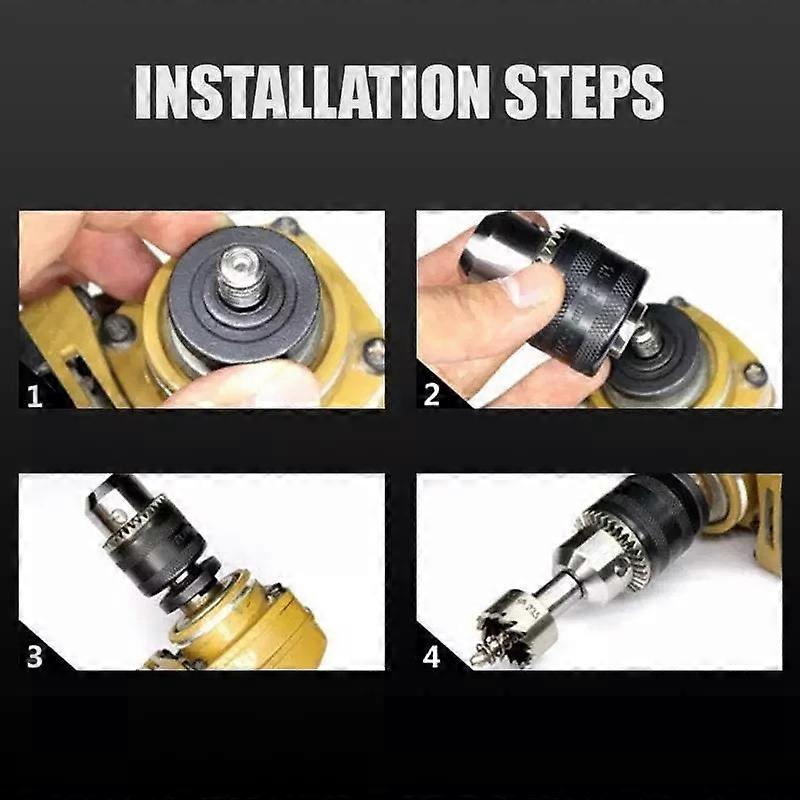 INSTALLATION STEPS

1

2

3

4