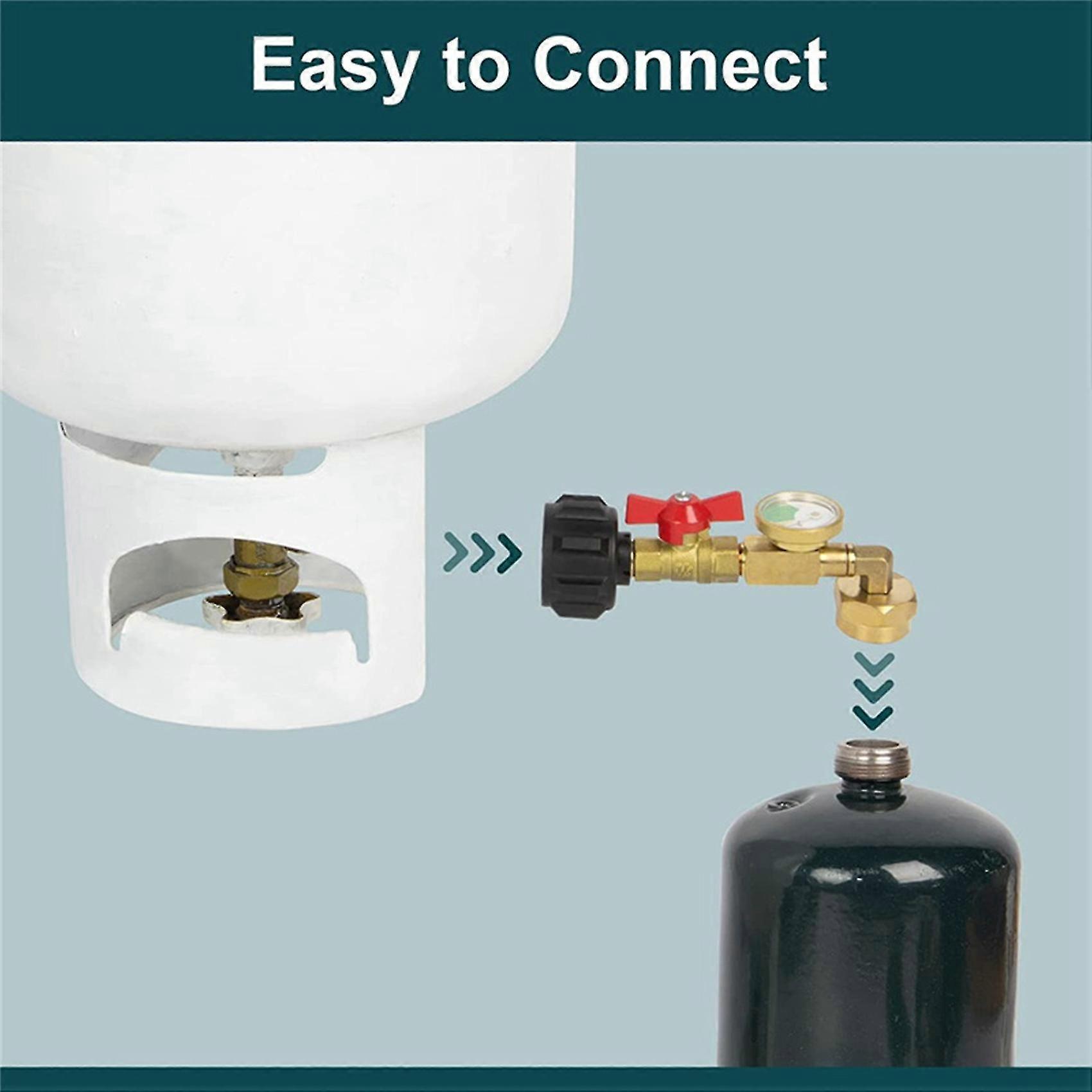 Easy to Connect