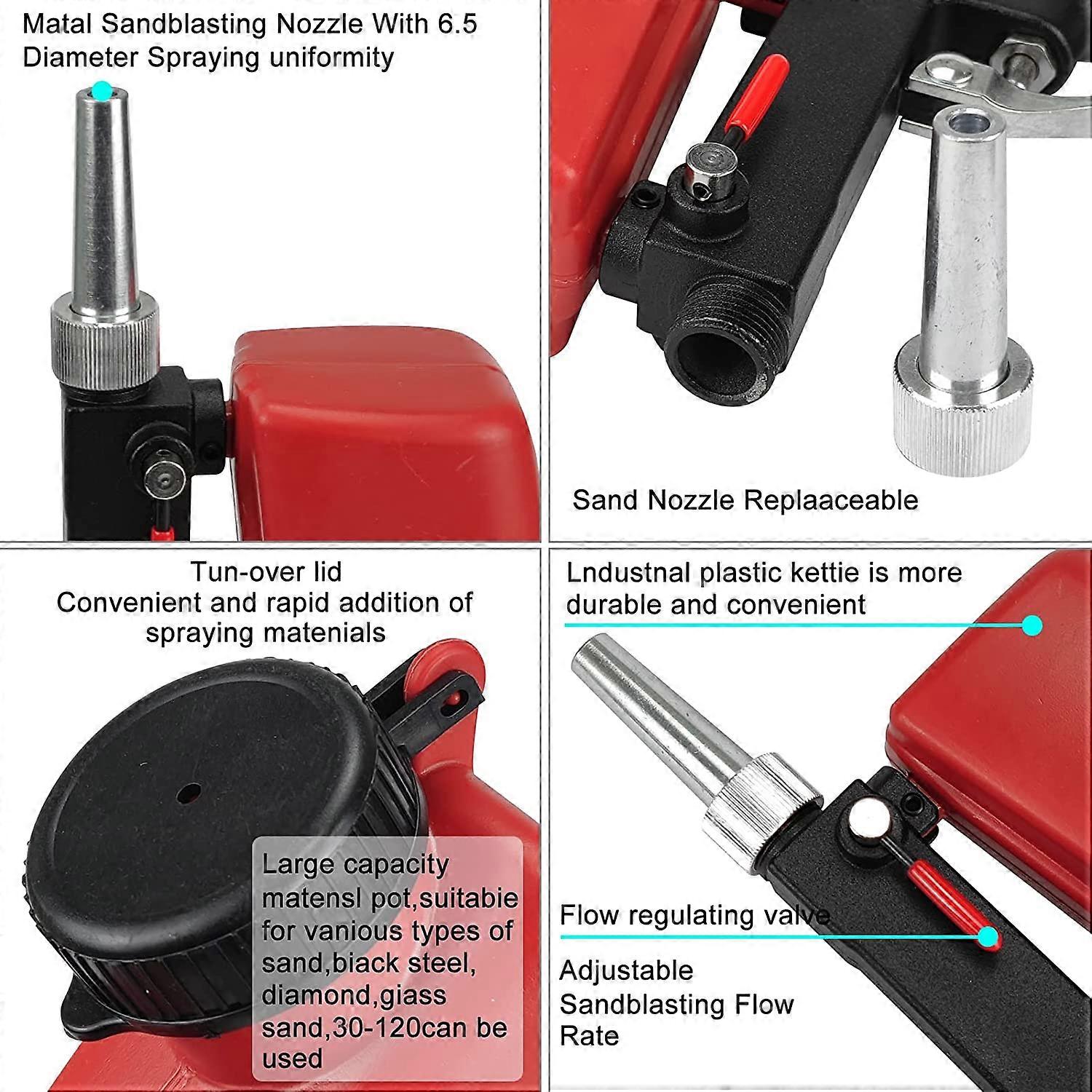 Matal Sandblasting Nozzle With 6.5 Diameter Spraying uniformity

Sand Nozzle Replaaceable

Tun-over lid
Convenient and rapid addition of spraying matenials

Large capacity matensl pot,suitabie for vanious types of sand,biack steel, diamond,giass sand,30-120can be used

Lndustnal plastic kettie is more durable and convenient

Flow regulating valve

Adjustable Sandblasting Flow Rate