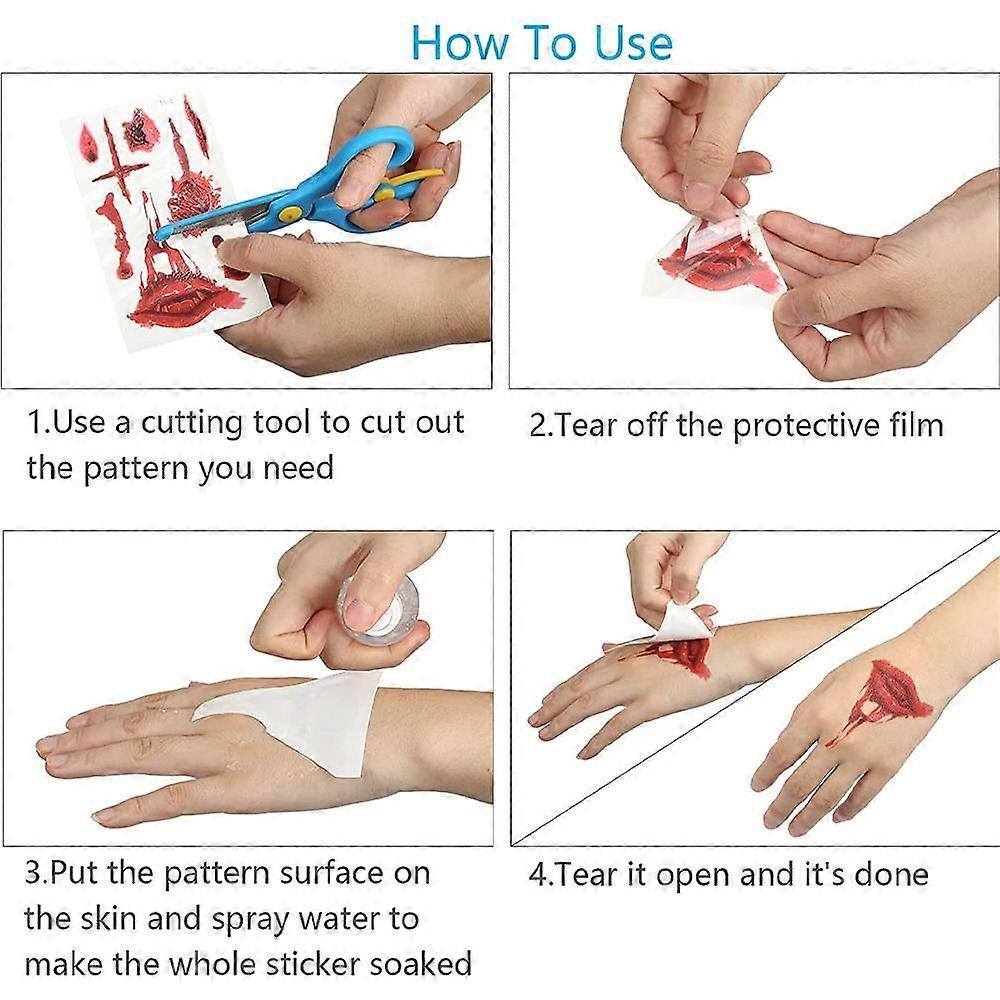 How To Use

1.Use a cutting tool to cut out the pattern you need

2.Tear off the protective film

3.Put the pattern surface on the skin and spray water to make the whole sticker soaked

4.Tear it open and it's done