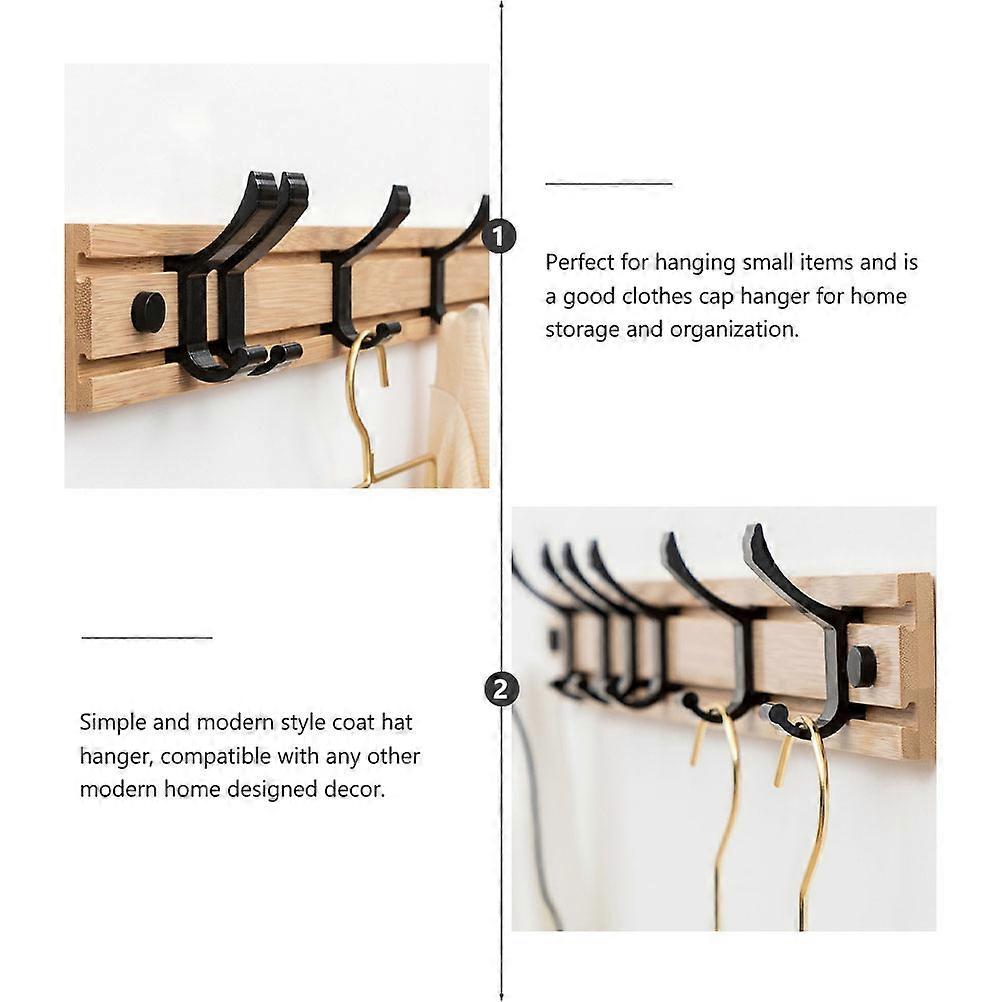 1

Perfect for hanging small items and is a good clothes cap hanger for home storage and organization.

2

Simple and modern style coat hat hanger, compatible with any other modern home designed decor.