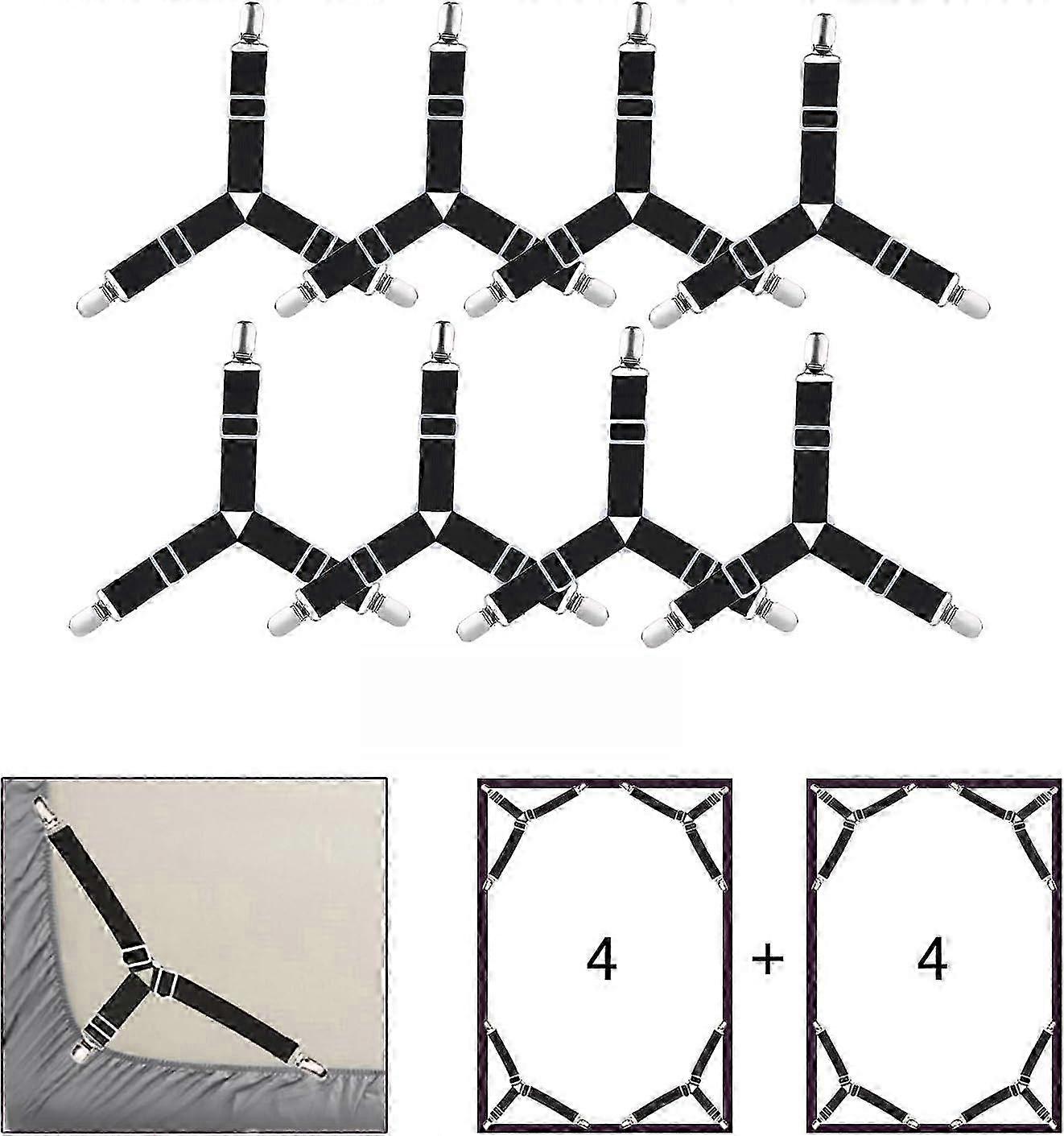 4 + 4