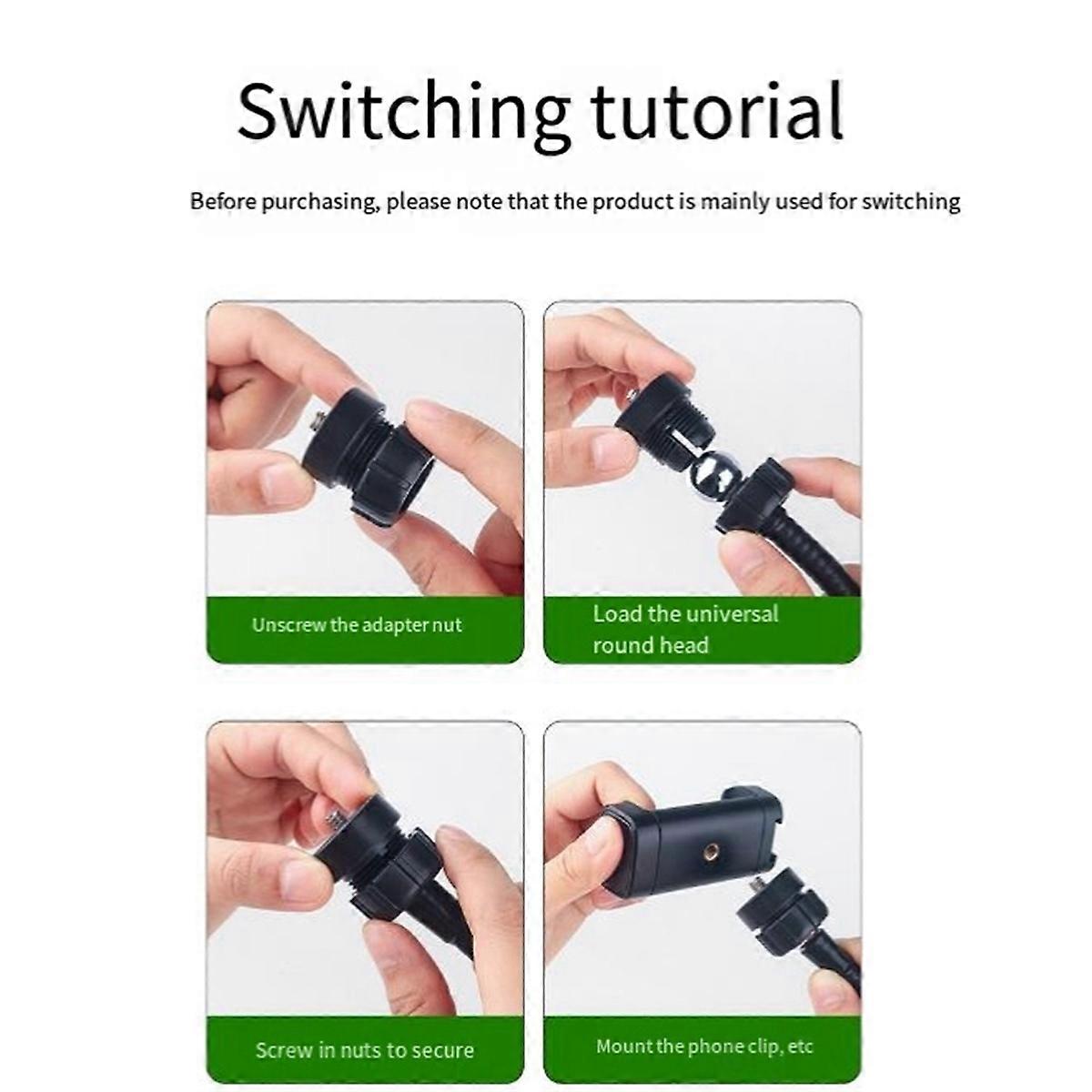 Switching tutorial

Before purchasing, please note that the product is mainly used for switching

Unscrew the adapter nut

Load the universal round head

Screw in nuts to secure

Mount the phone clip, etc