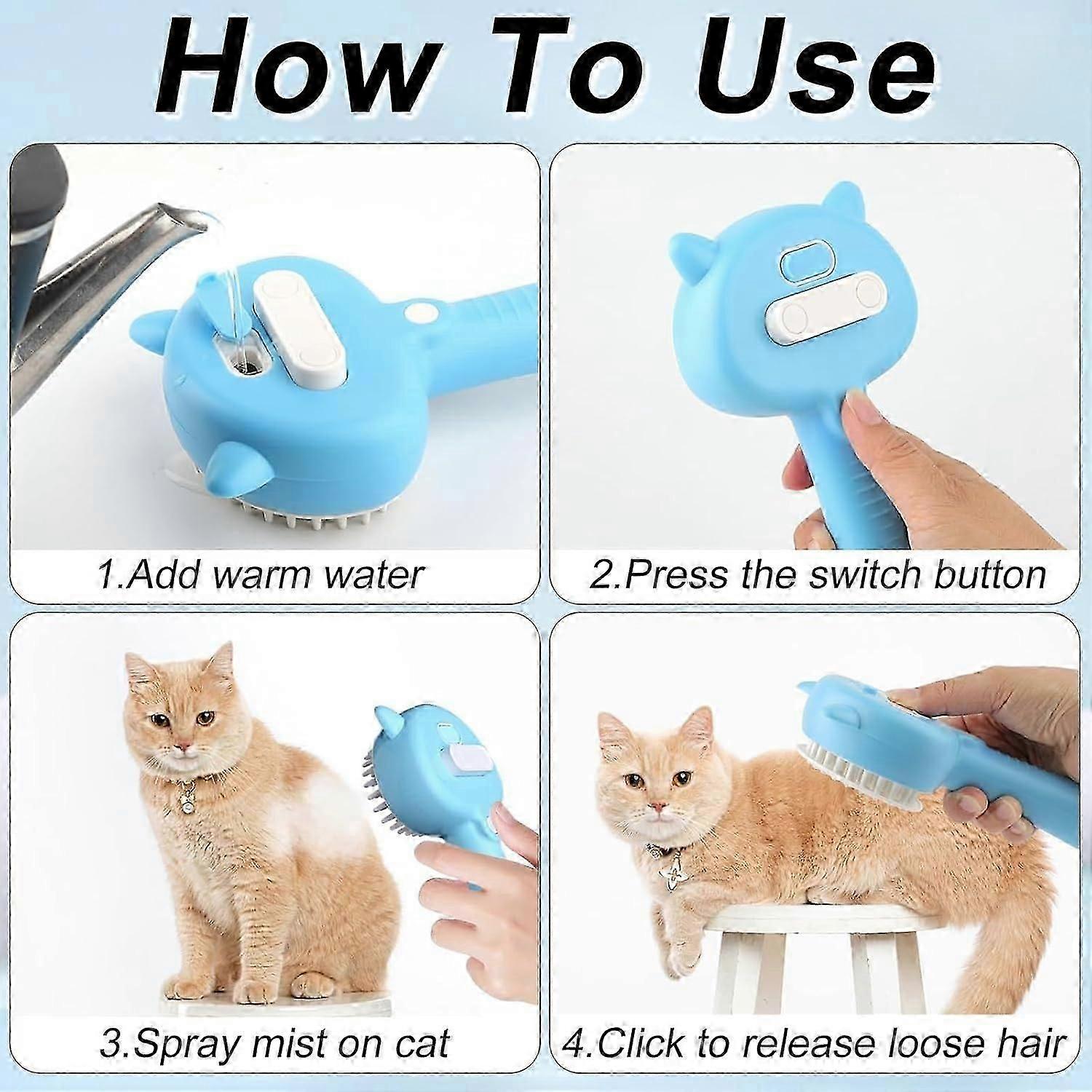 How To Use

1.Add warm water

2.Press the switch button

3.Spray mist on cat

4.Click to release loose hair