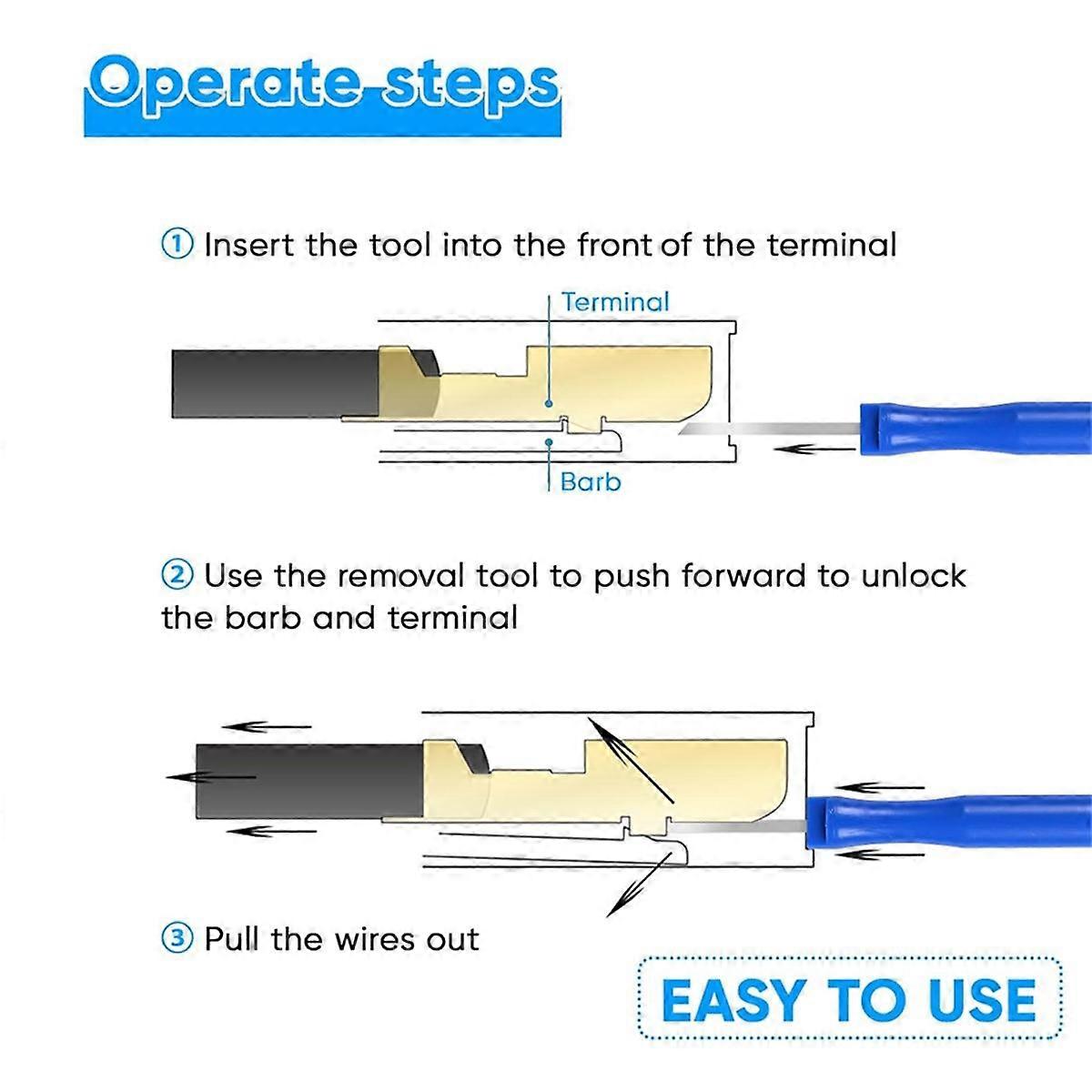 Operate steps

① Insert the tool into the front of the terminal

Terminal

Barb

② Use the removal tool to push forward to unlock the barb and terminal

③ Pull the wires out

EASY TO USE