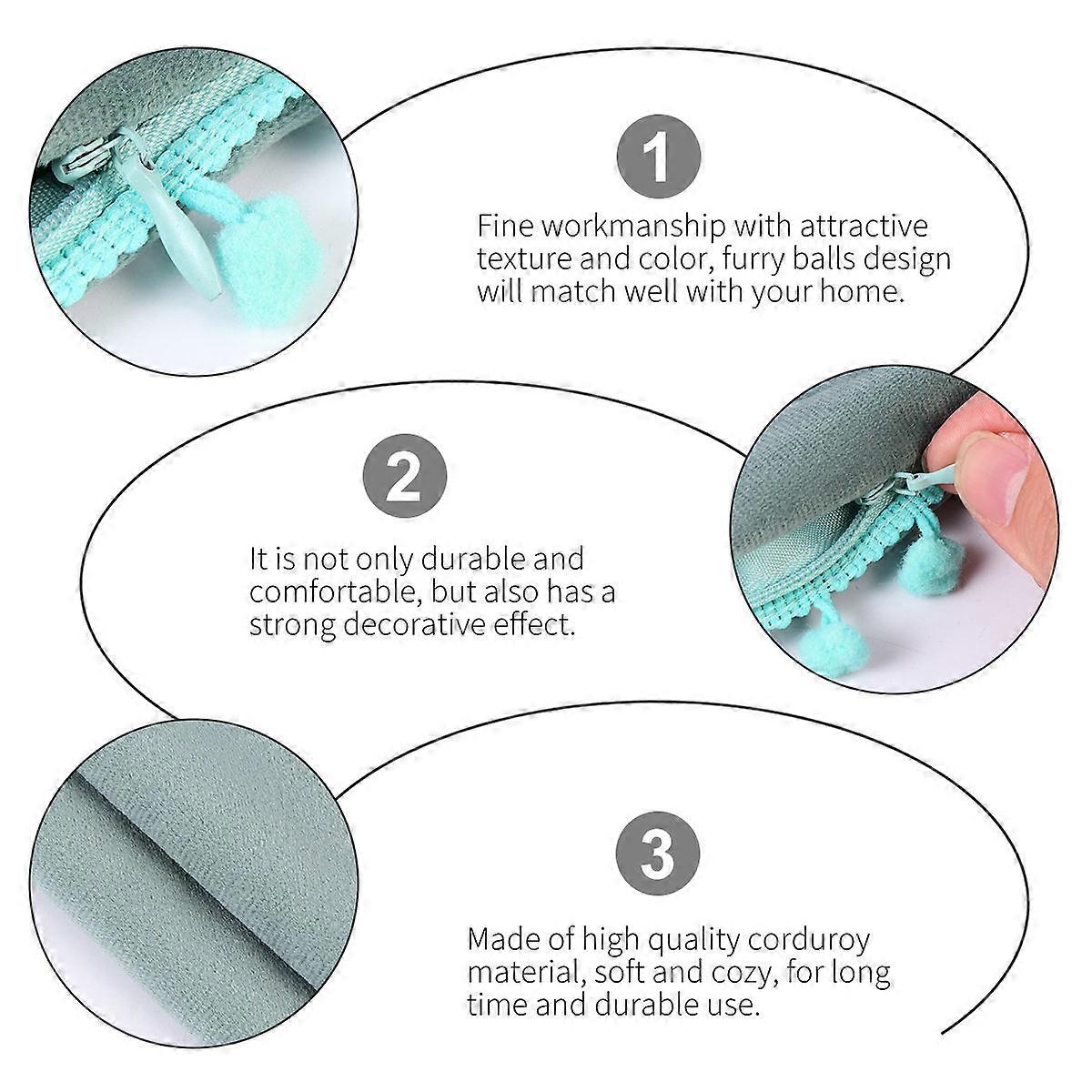 1

Fine workmanship with attractive texture and color, furry balls design will match well with your home.

2

It is not only durable and comfortable, but also has a strong decorative effect.

3

Made of high quality corduroy material, soft and cozy, for long time and durable use.