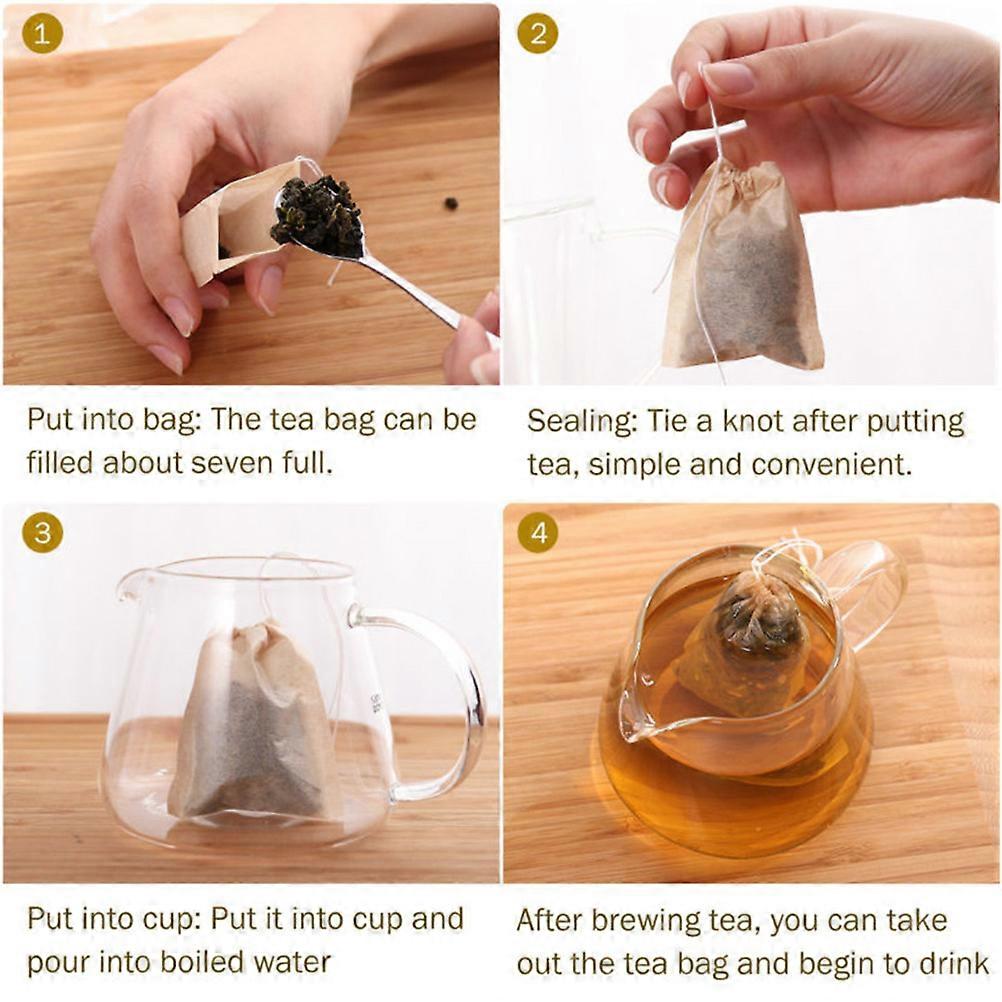 1

Put into bag: The tea bag can be filled about seven full.

2

Sealing: Tie a knot after putting tea, simple and convenient.

3

Put into cup: Put it into cup and pour into boiled water

4

After brewing tea, you can take out the tea bag and begin to drink