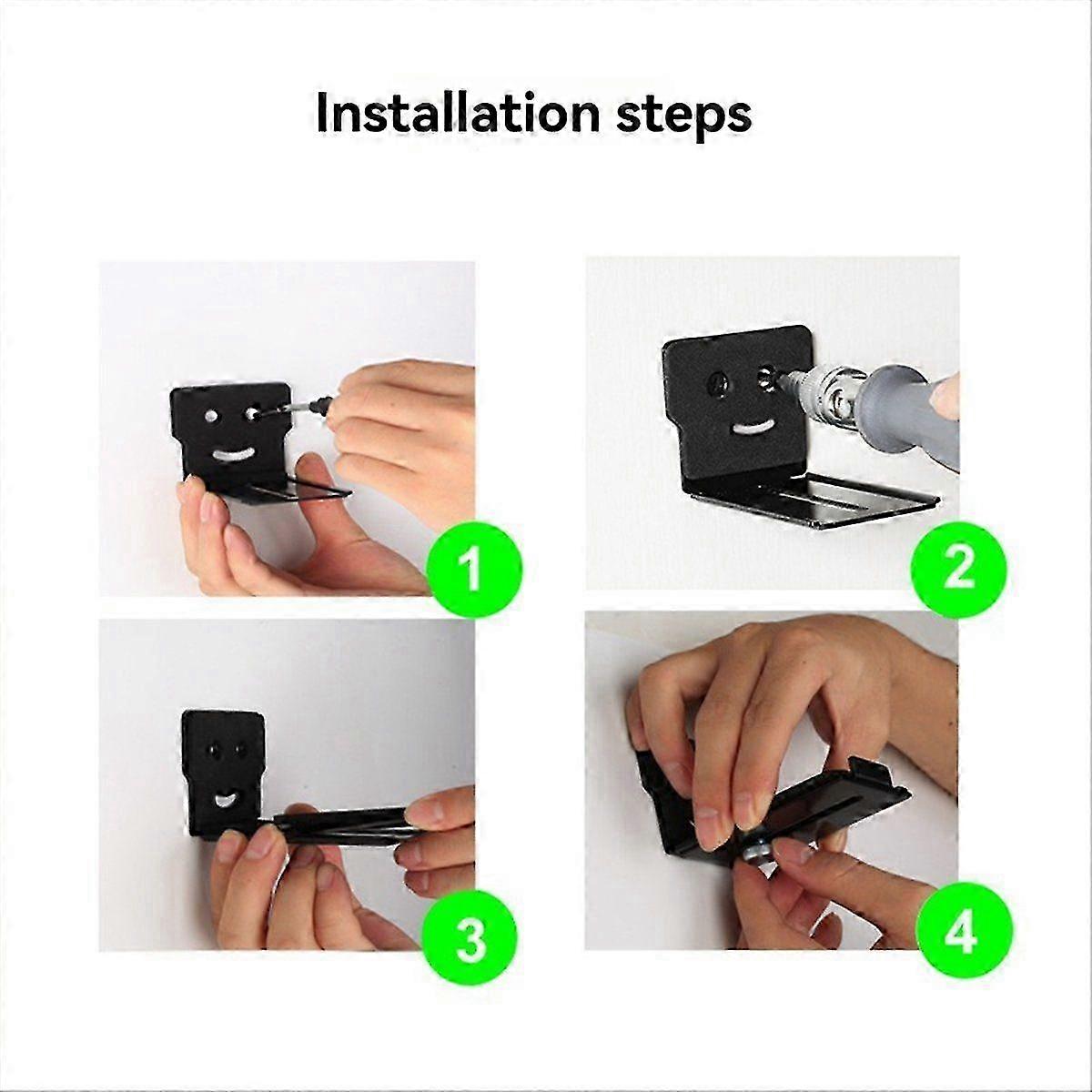 Installation steps

1

2

3

4