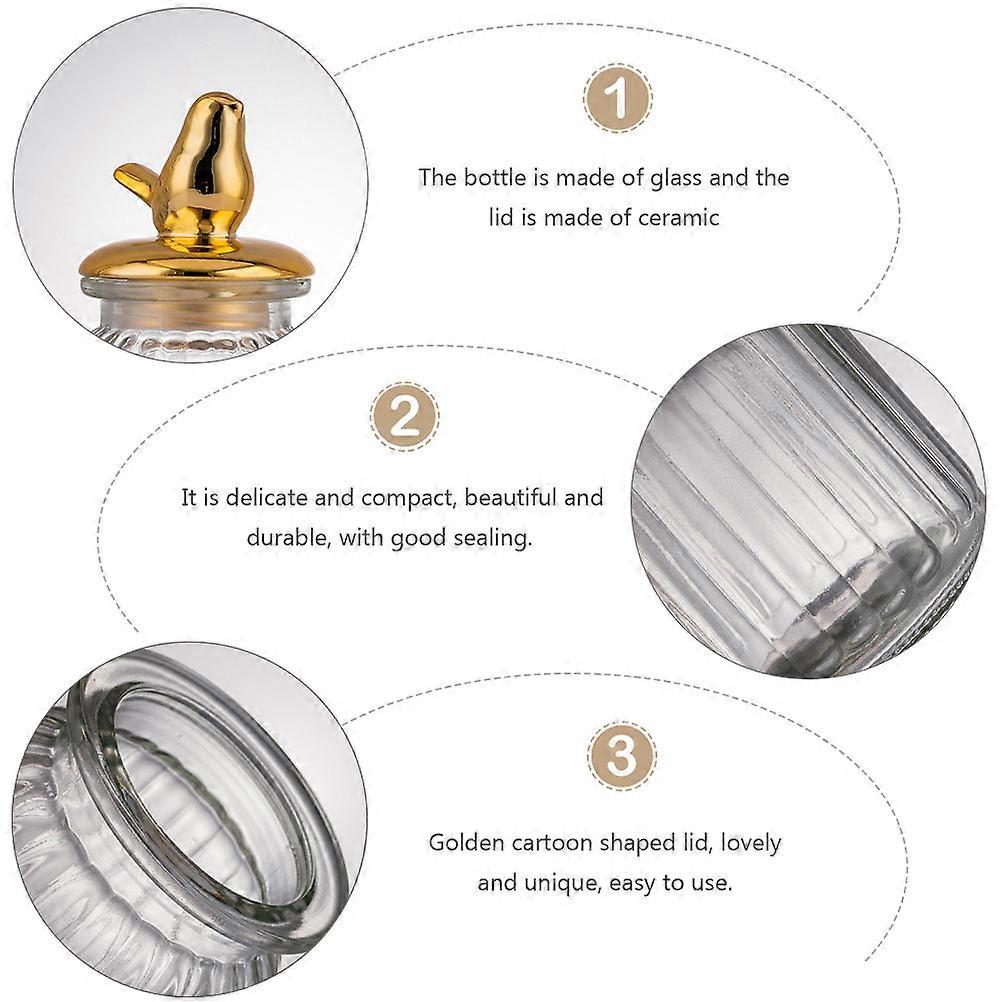 1

The bottle is made of glass and the lid is made of ceramic

2

It is delicate and compact, beautiful and durable, with good sealing.

3

Golden cartoon shaped lid, lovely and unique, easy to use.