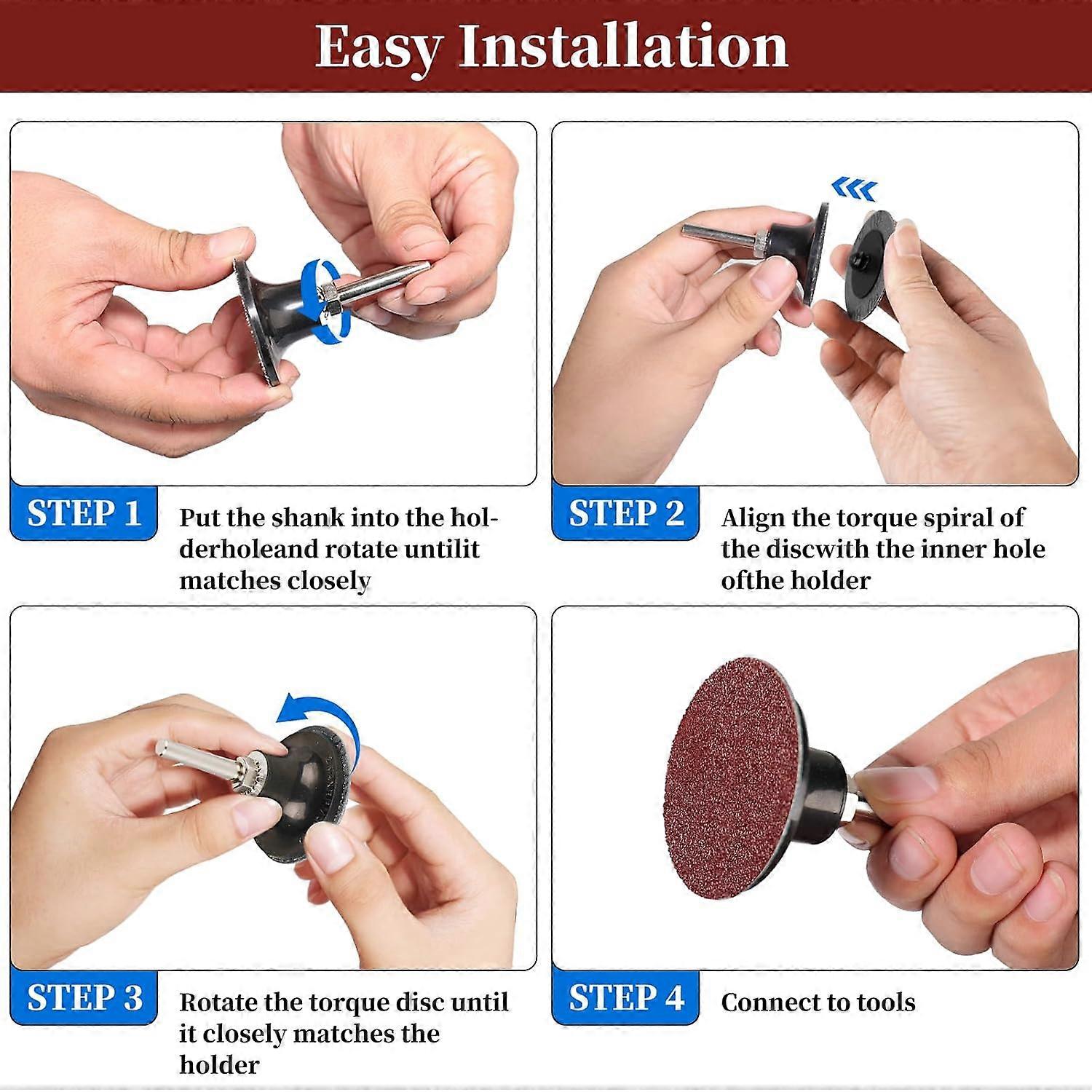 Easy Installation

STEP 1

Put the shank into the holderholeand rotate untilit matches closely

STEP 2

Align the torque spiral of the discwith the inner hole ofthe holder

STEP 3

Rotate the torque disc until it closely matches the holder

STEP 4

Connect to tools