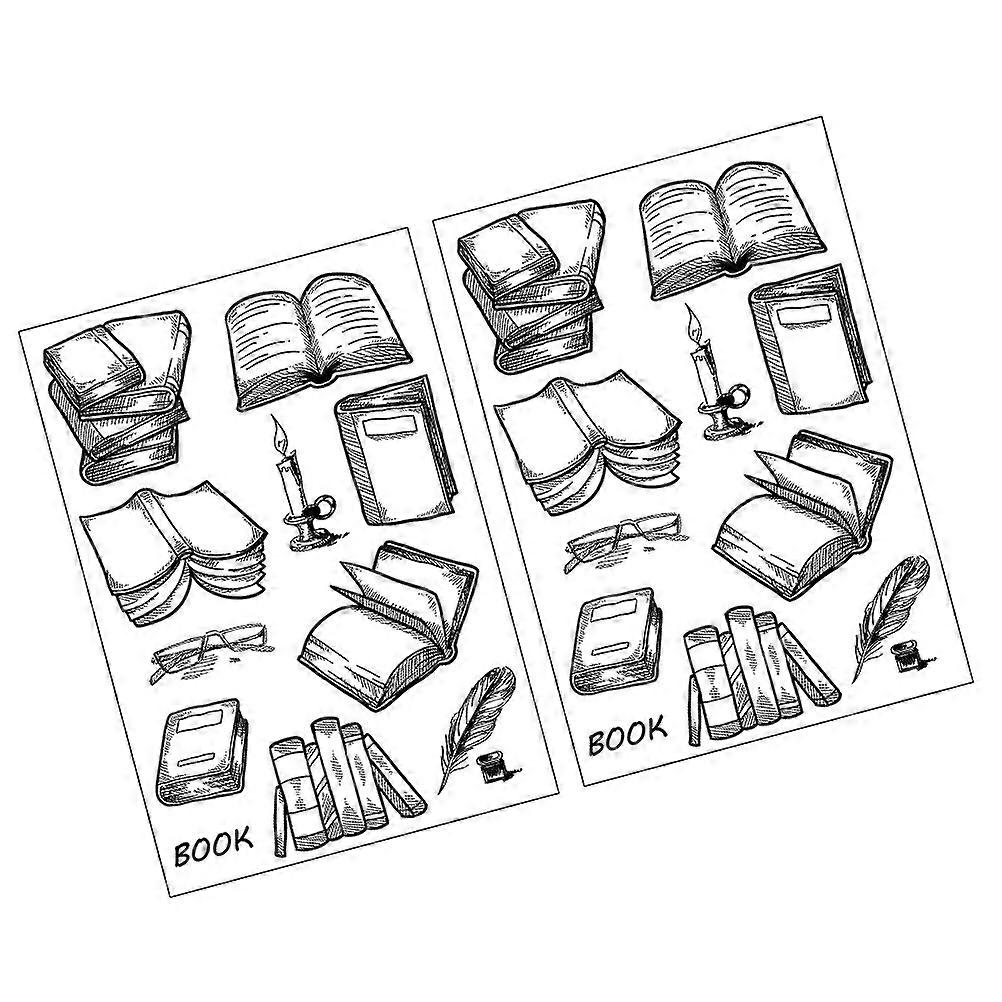 BOOK

BOOK