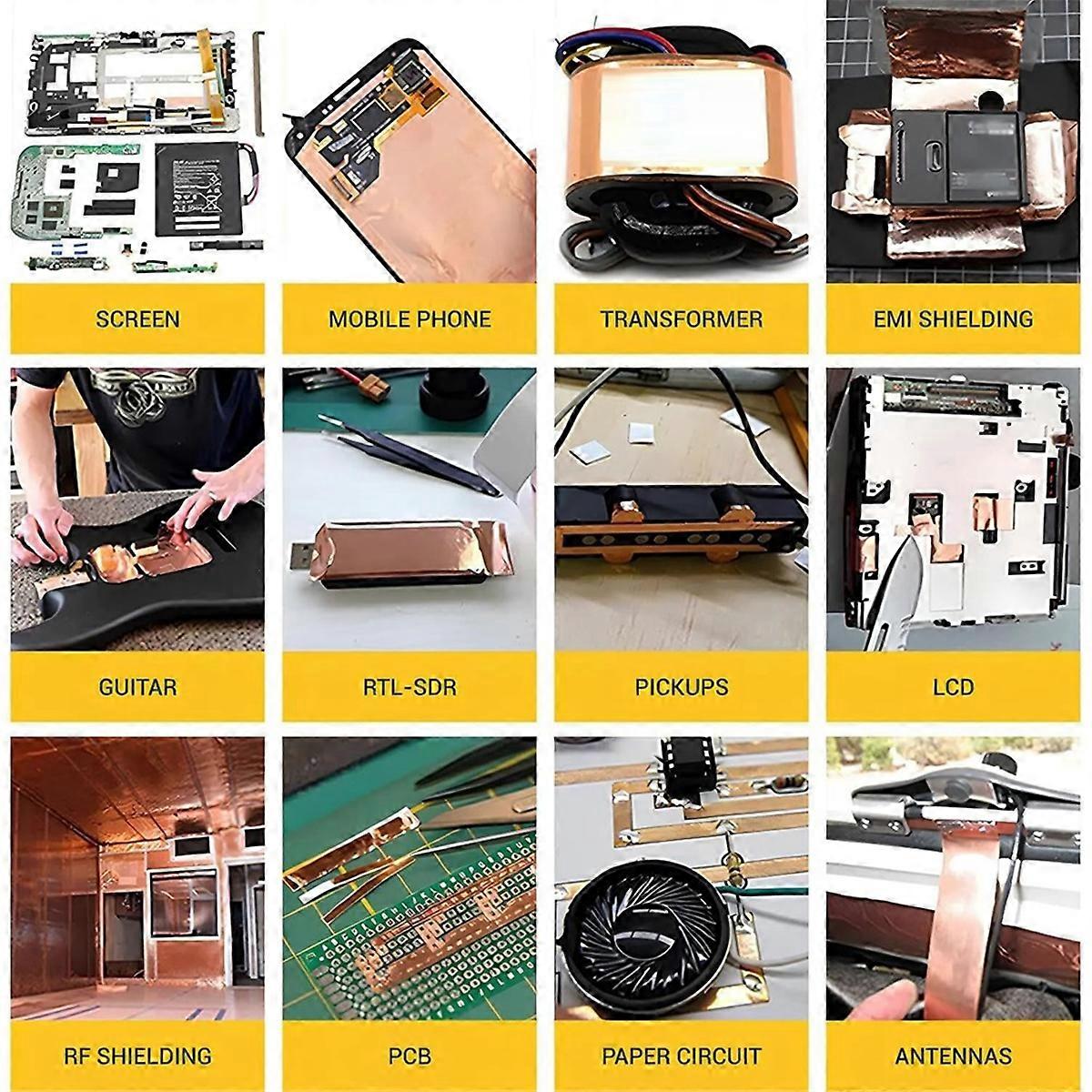 SCREEN

MOBILE PHONE

TRANSFORMER

EMI SHIELDING

GUITAR

RTL-SDR

PICKUPS

LCD

RF SHIELDING

PCB

PAPER CIRCUIT

ANTENNAS