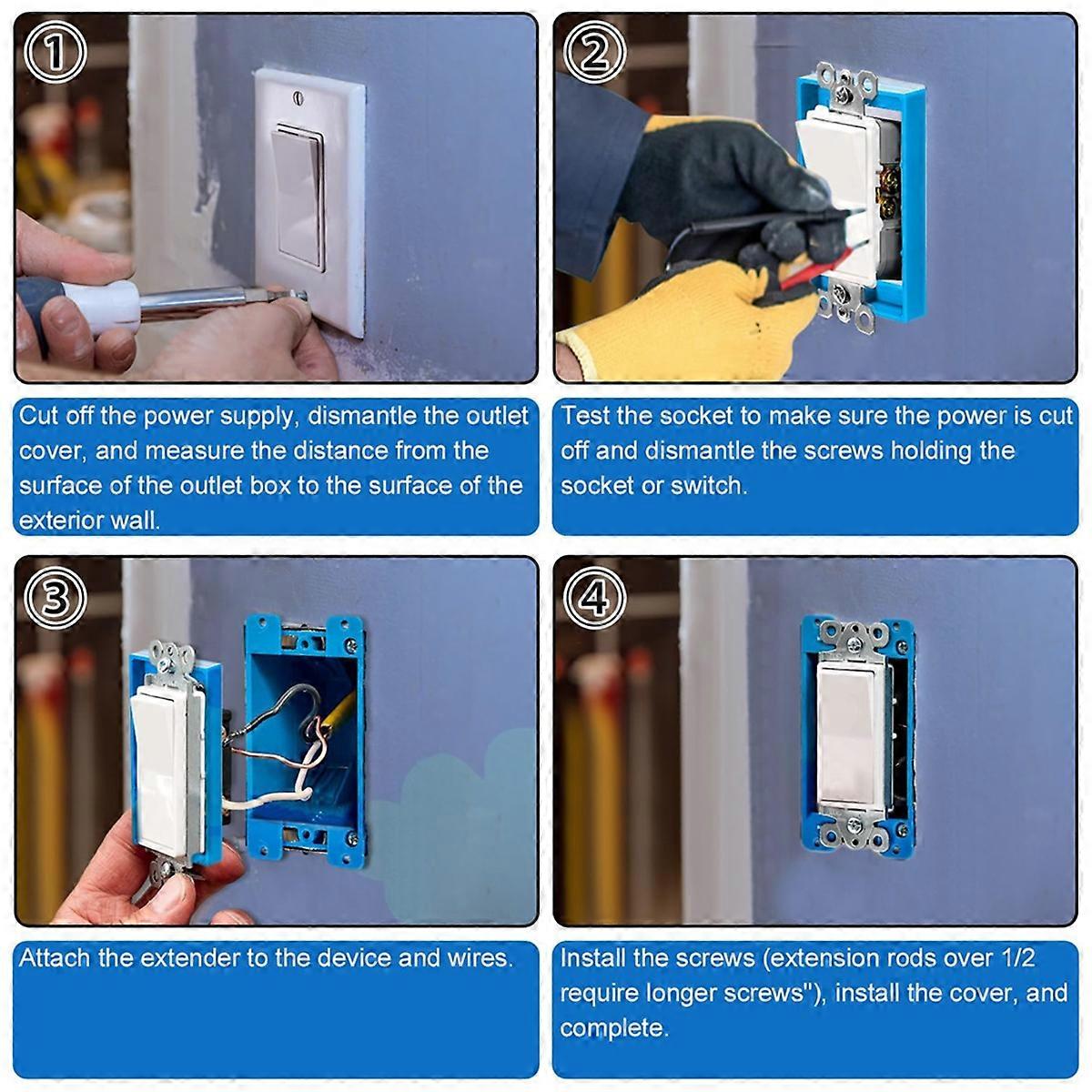 ①

Cut off the power supply, dismantle the outlet cover, and measure the distance from the surface of the outlet box to the surface of the exterior wall.

②

Test the socket to make sure the power is cut off and dismantle the screws holding the socket or switch.

③

Attach the extender to the device and wires.

④

Install the screws (extension rods over 1/2 require longer screws"), install the cover, and complete.