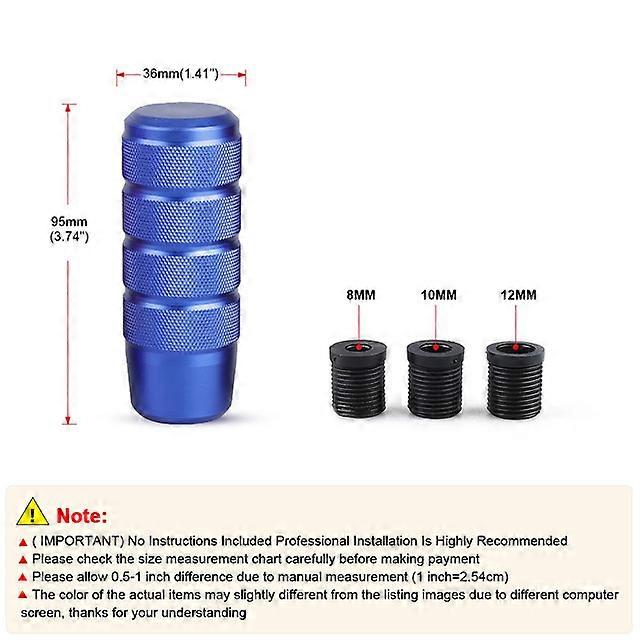 36mm(1.41")

95mm
(3.74")

8MM

10MM

12MM

Note:

▲ ( IMPORTANT) No Instructions Included Professional Installation Is Highly Recommended
▲ Please check the size measurement chart carefully before making payment
▲ Please allow 0.5-1 inch difference due to manual measurement (1 inch=2.54cm)
▲ The color of the actual items may slightly different from the listing images due to different computer screen, thanks for your understanding