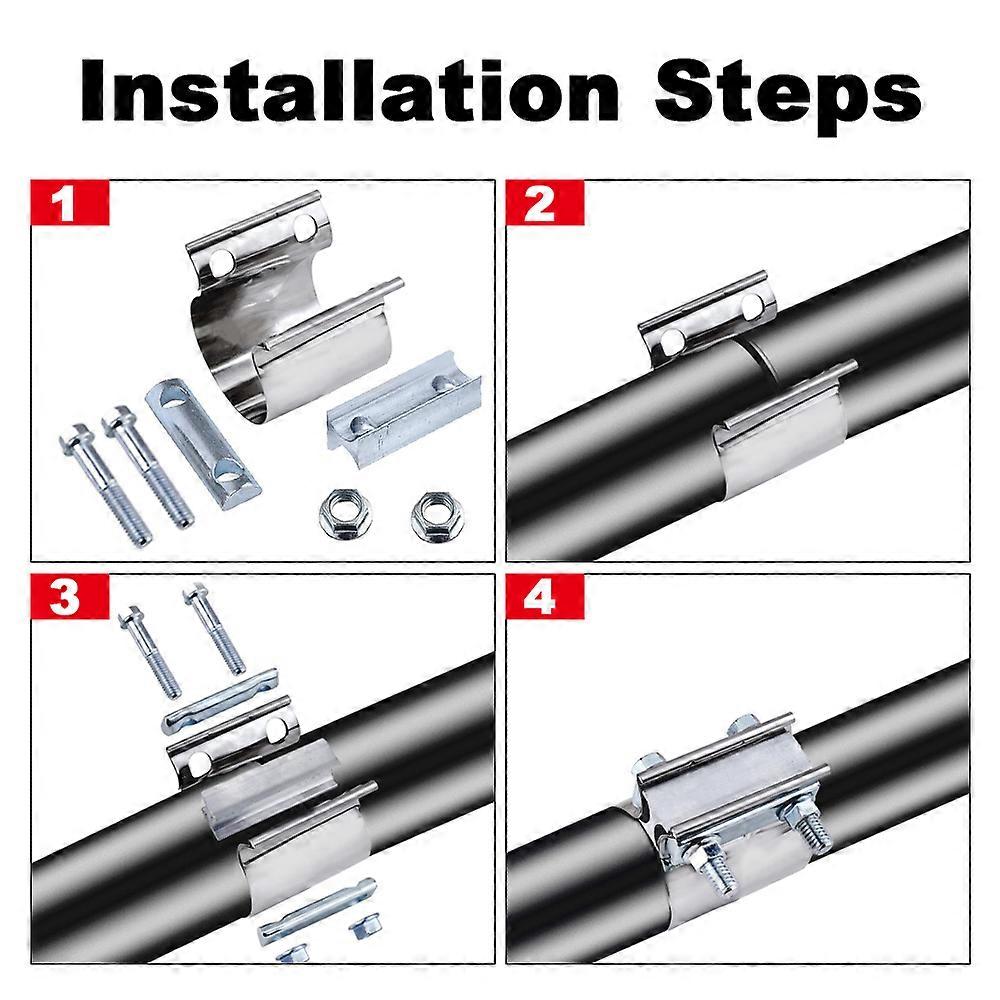 Installation Steps

1

2

3

4