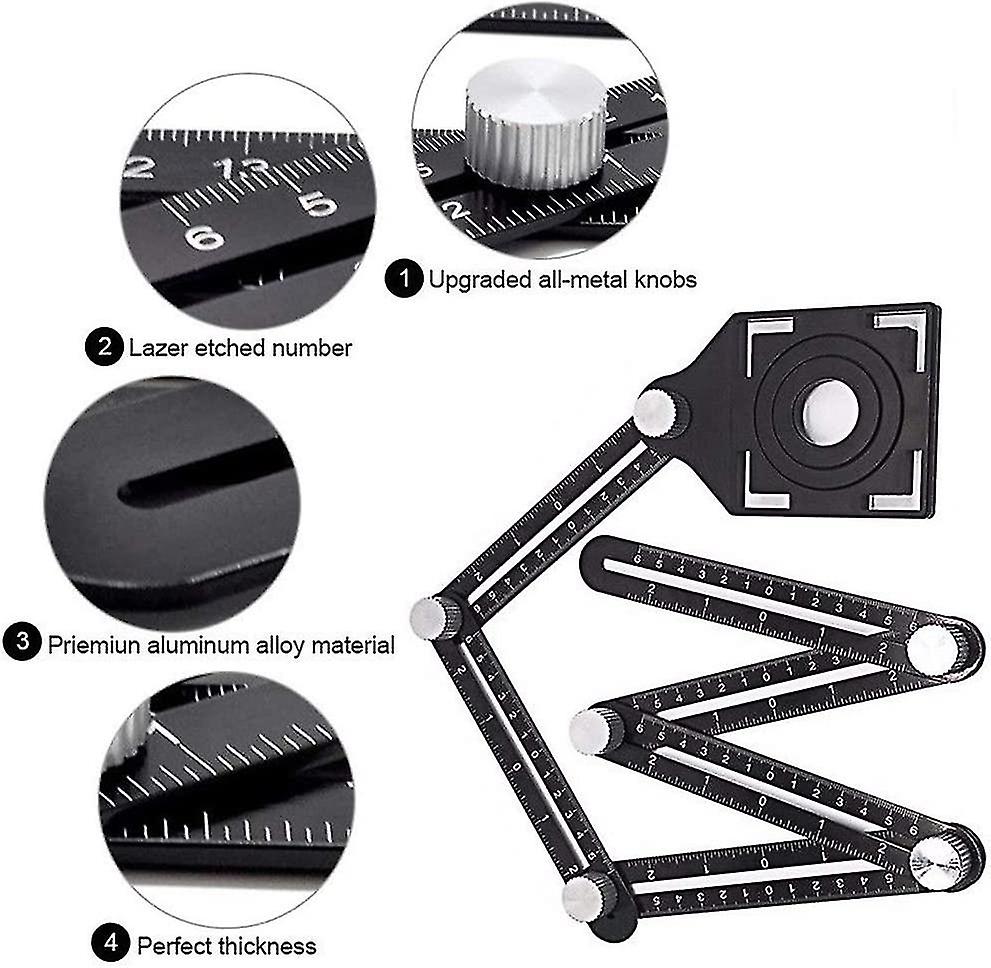 1 Upgraded all-metal knobs

2 Lazer etched number

3 Priemiun aluminum alloy material

4 Perfect thickness