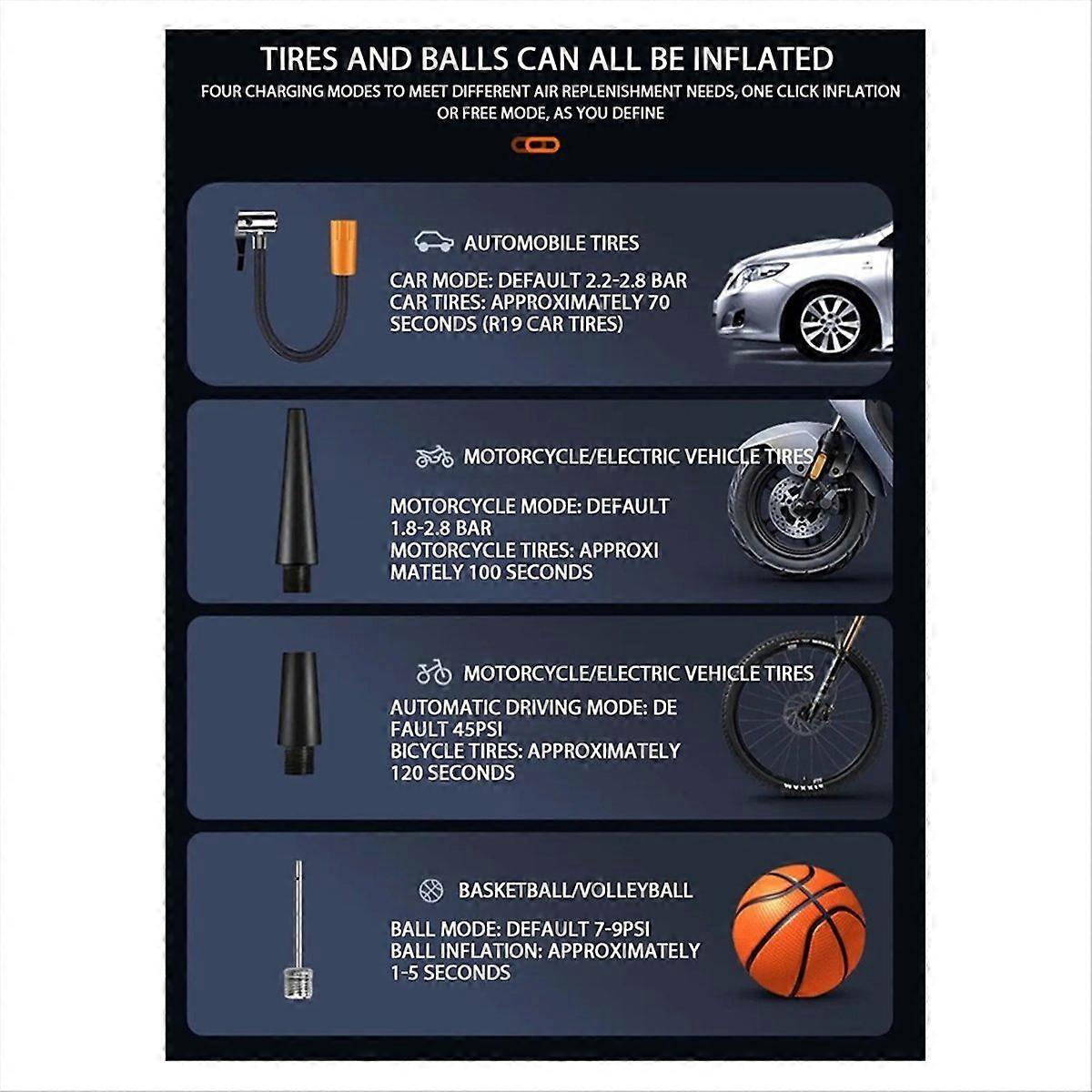 TIRES AND BALLS CAN ALL BE INFLATED

FOUR CHARGING MODES TO MEET DIFFERENT AIR REPLENISHMENT NEEDS, ONE CLICK INFLATION OR FREE MODE, AS YOU DEFINE

AUTOMOBILE TIRES

CAR MODE: DEFAULT 2.2-2.8 BAR
CAR TIRES: APPROXIMATELY 70 SECONDS (R19 CAR TIRES)

MOTORCYCLE/ELECTRIC VEHICLE TIRES

MOTORCYCLE MODE: DEFAULT 1.8-2.8 BAR
MOTORCYCLE TIRES: APPROXI MATELY 100 SECONDS

MOTORCYCLE/ELECTRIC VEHICLE TIRES

AUTOMATIC DRIVING MODE: DE FAULT 45PSI
BICYCLE TIRES: APPROXIMATELY 120 SECONDS

BASKETBALL/VOLLEYBALL

BALL MODE: DEFAULT 7-9PSI
BALL INFLATION: APPROXIMATELY 1-5 SECONDS