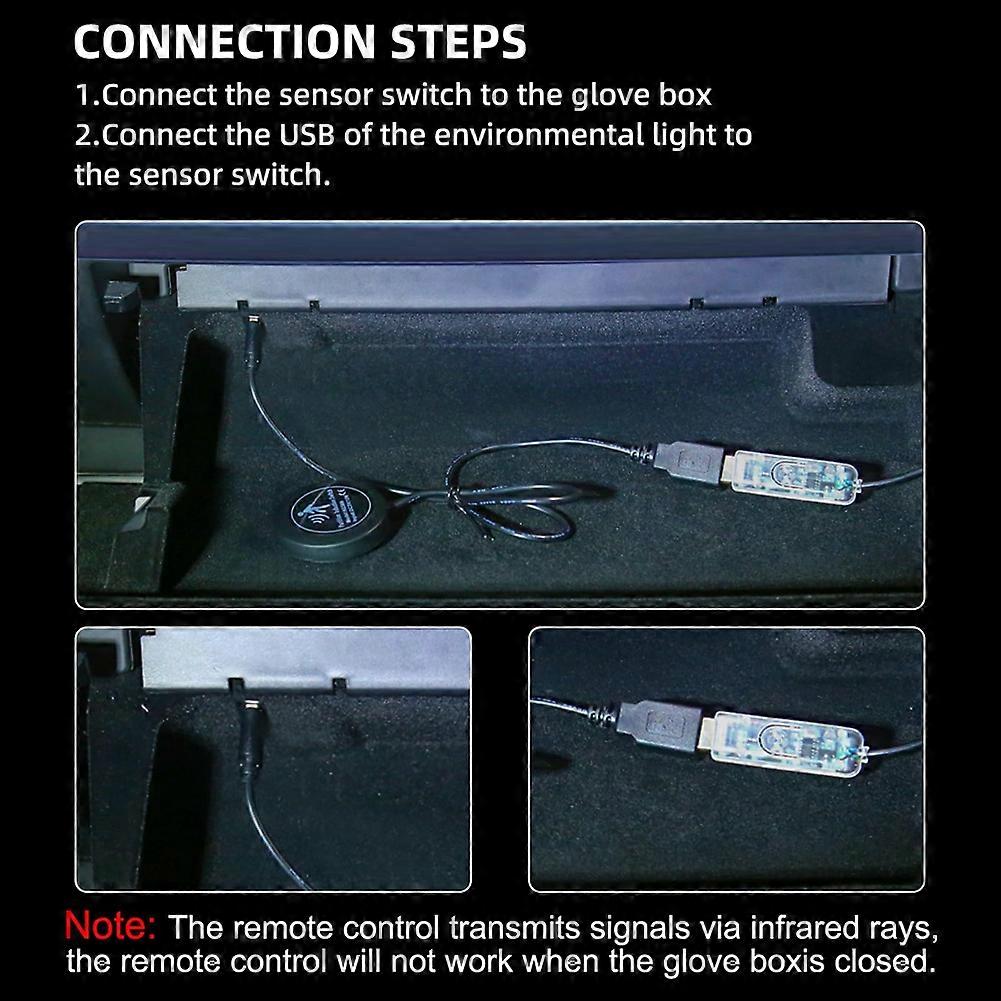 CONNECTION STEPS
1.Connect the sensor switch to the glove box
2.Connect the USB of the environmental light to the sensor switch.

Note: The remote control transmits signals via infrared rays, the remote control will not work when the glove boxis closed.