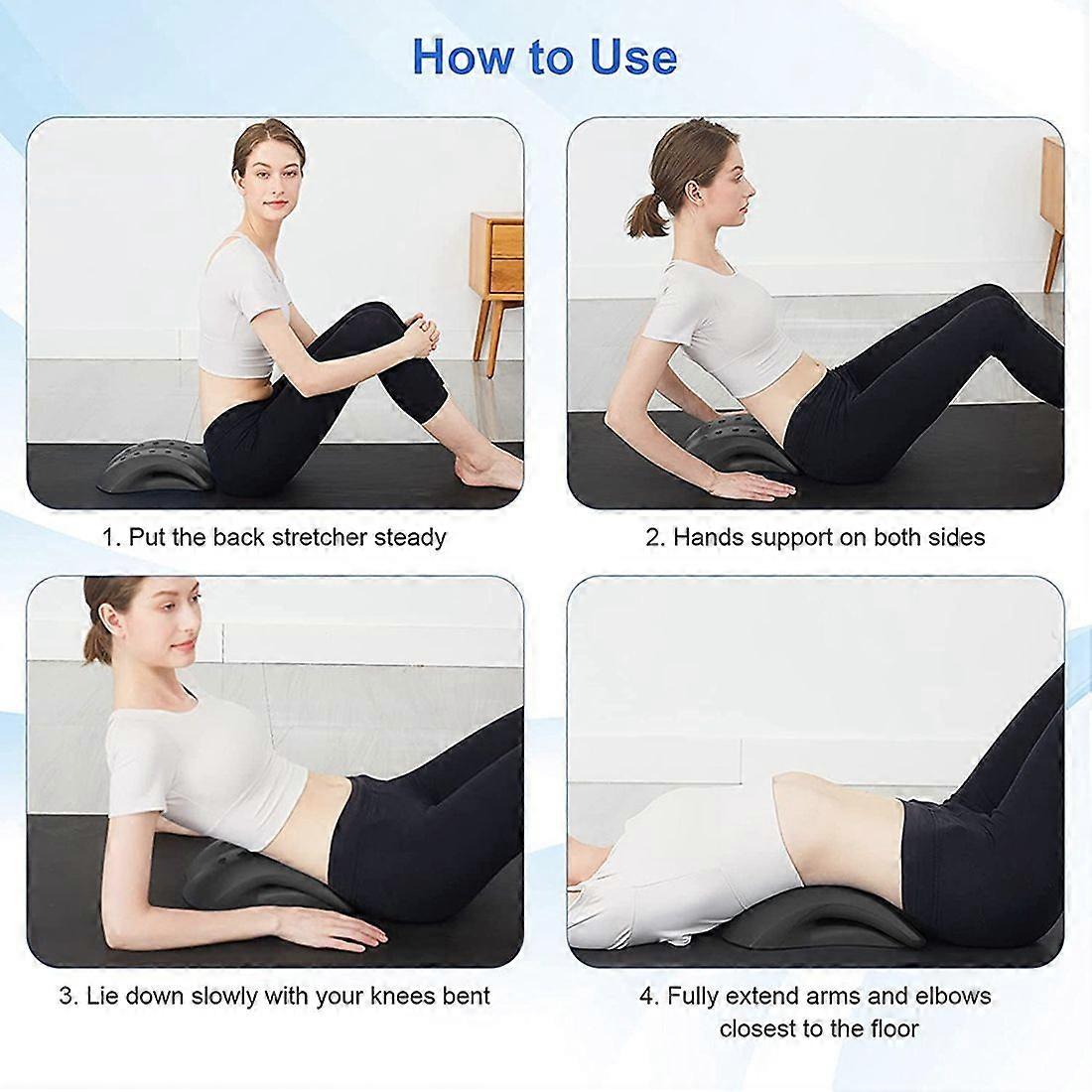 How to Use

1. Put the back stretcher steady

2. Hands support on both sides

3. Lie down slowly with your knees bent

4. Fully extend arms and elbows closest to the floor