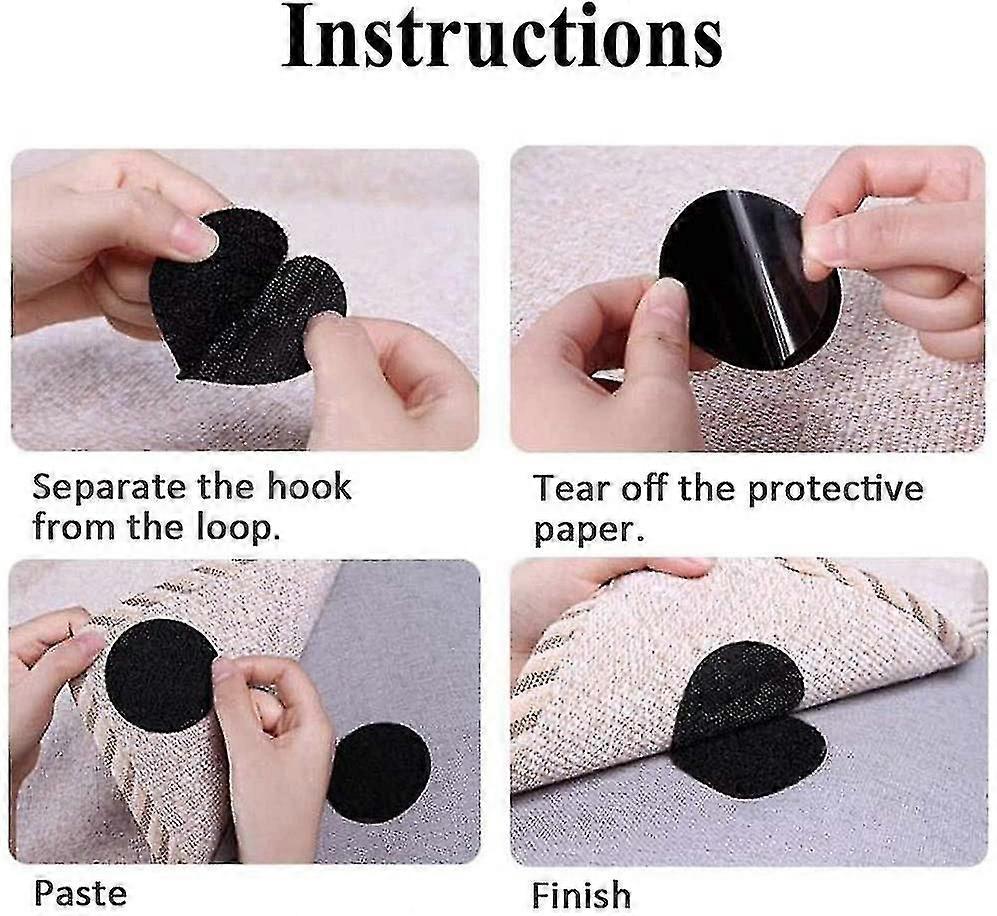 Instructions

Separate the hook from the loop.

Tear off the protective paper.

Paste

Finish