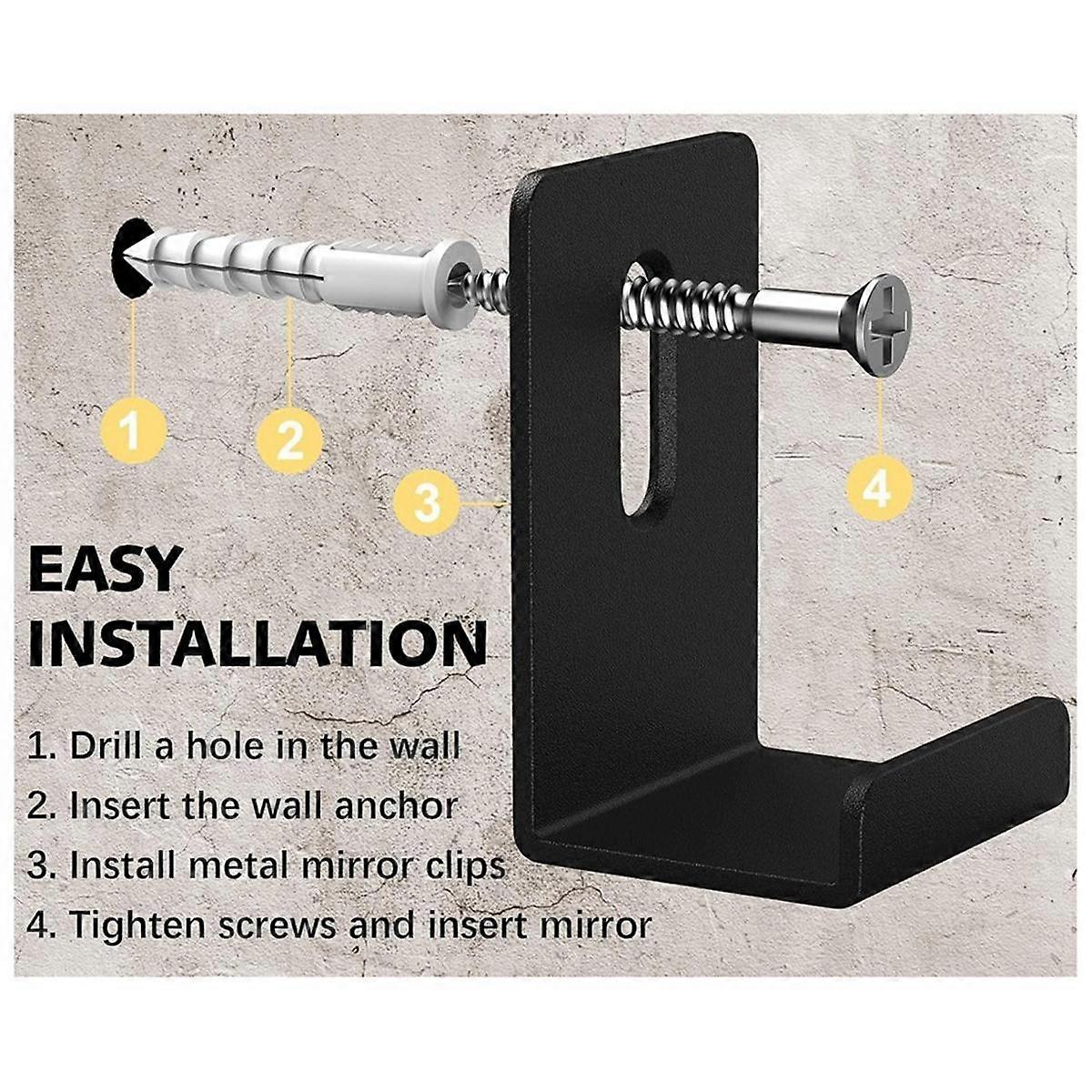 1
2
3
4

EASY INSTALLATION

1. Drill a hole in the wall
2. Insert the wall anchor
3. Install metal mirror clips
4. Tighten screws and insert mirror