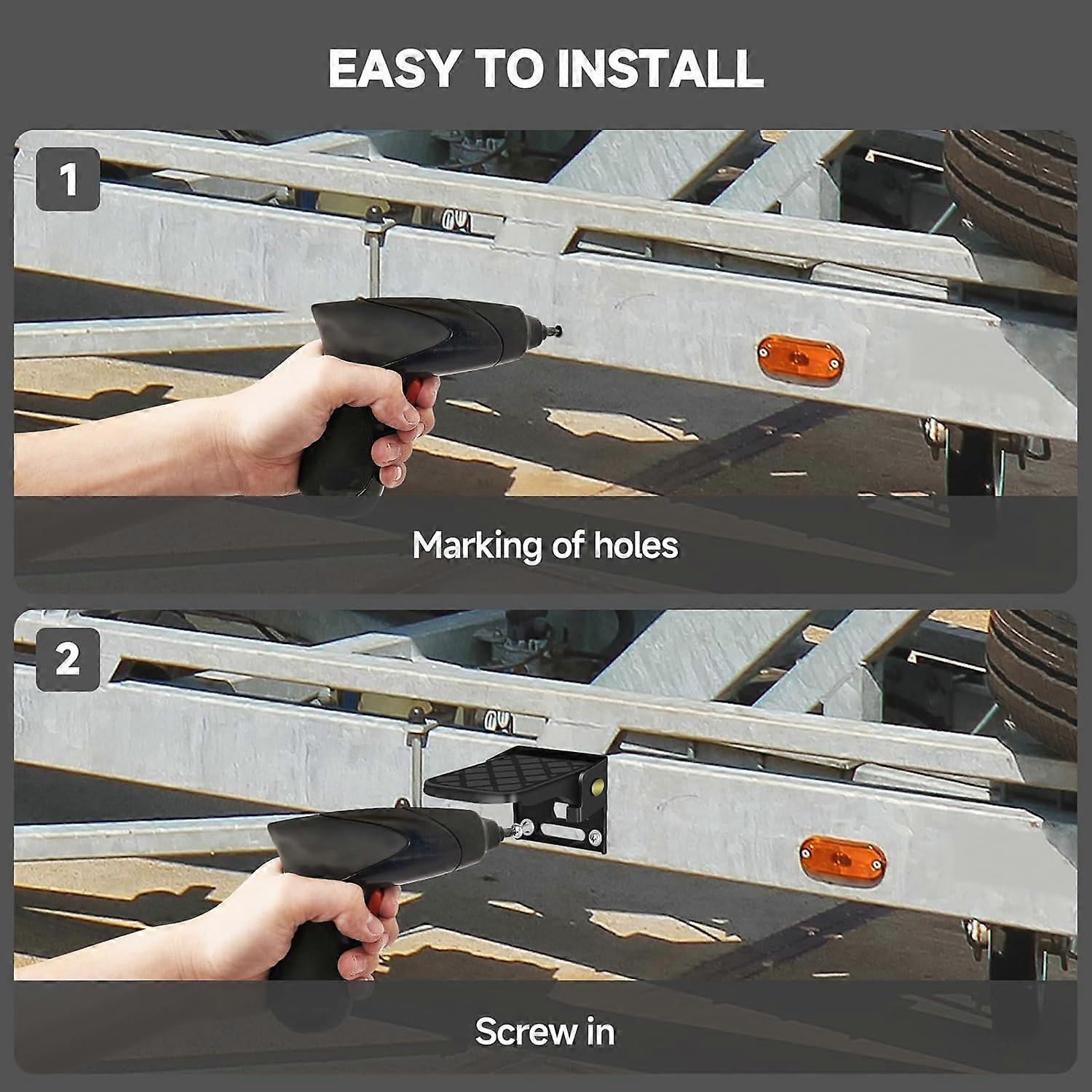 EASY TO INSTALL

1

Marking of holes

2

Screw in